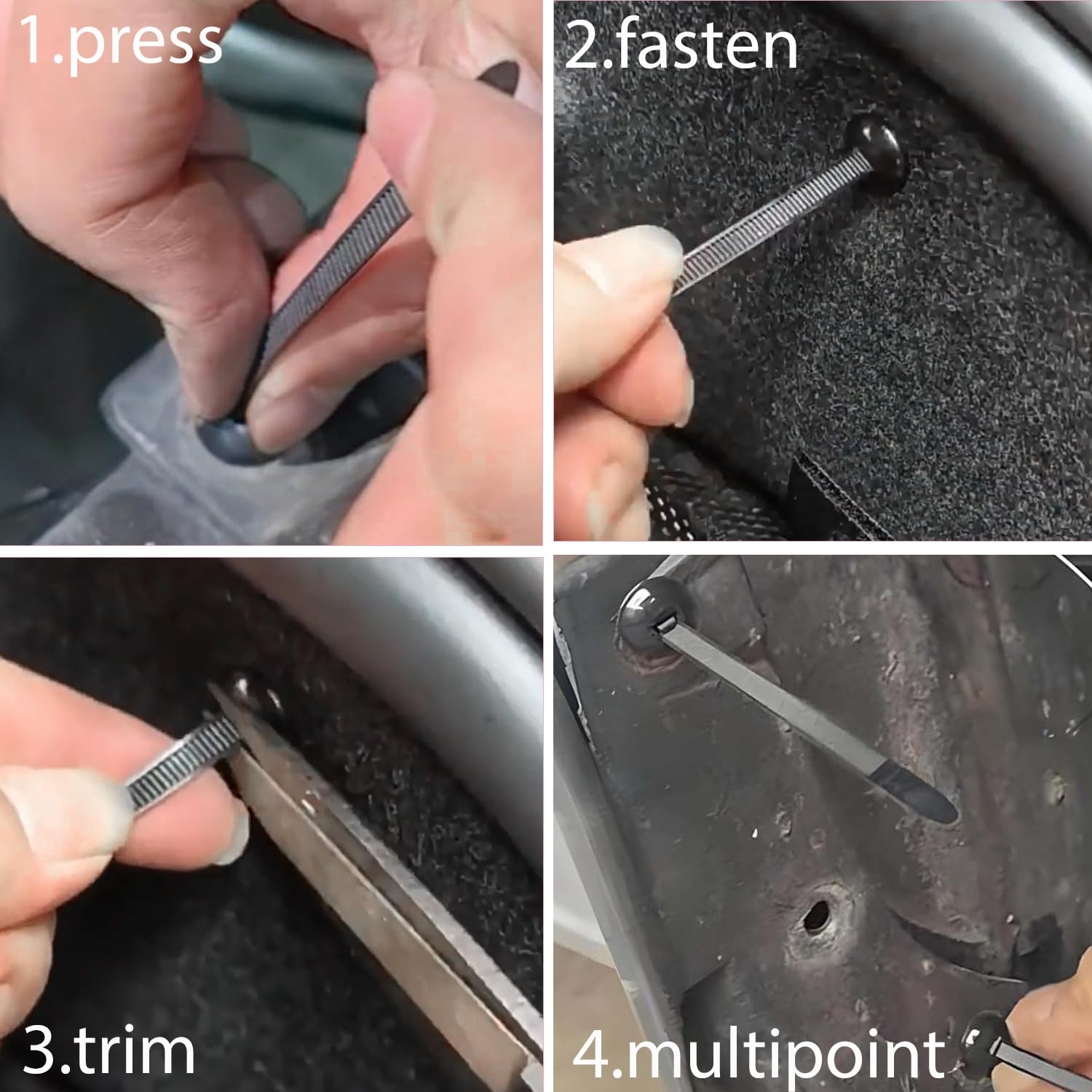 1.press

2.fasten

3.trim

4.multipoint