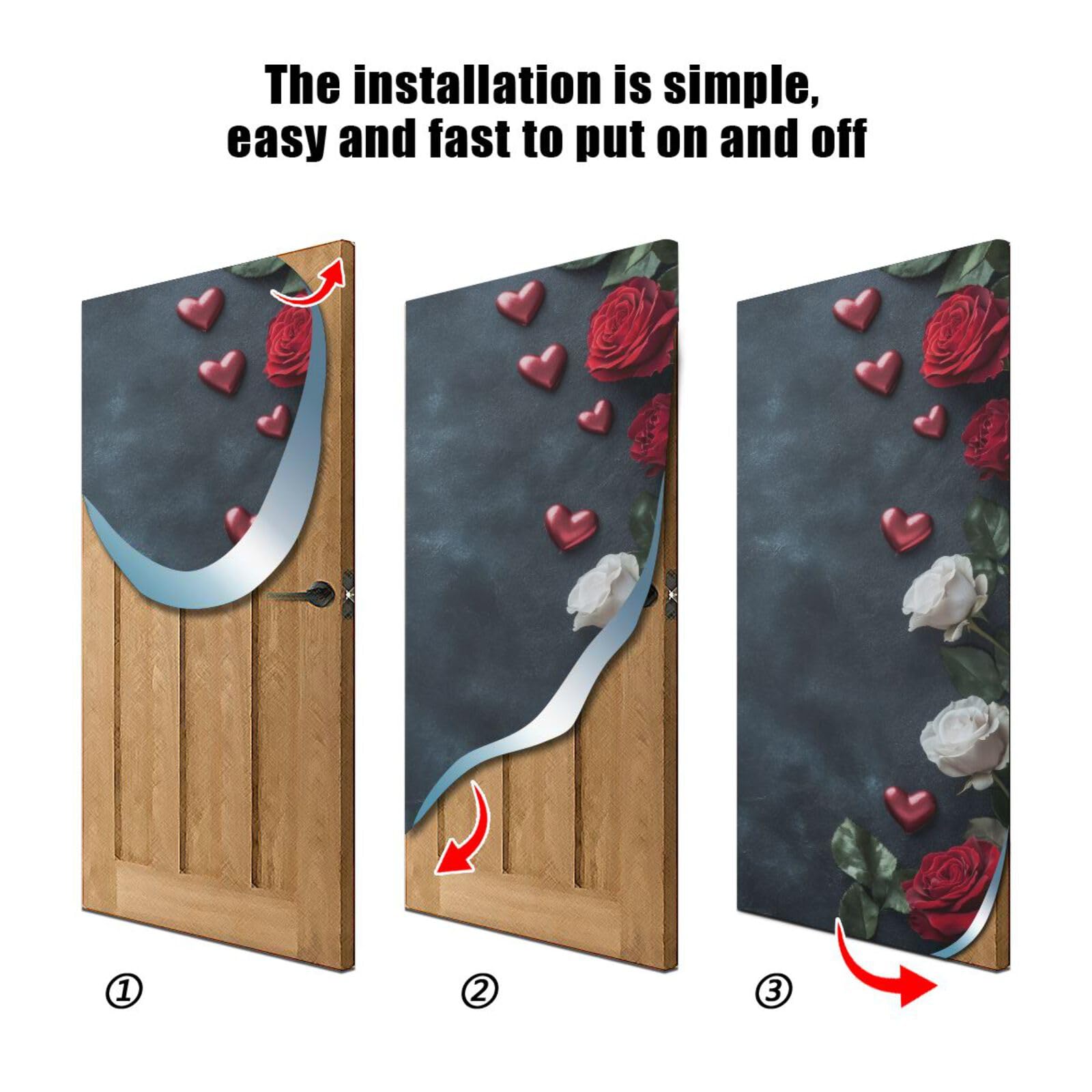 The installation is simple, easy and fast to put on and off

①

②

③