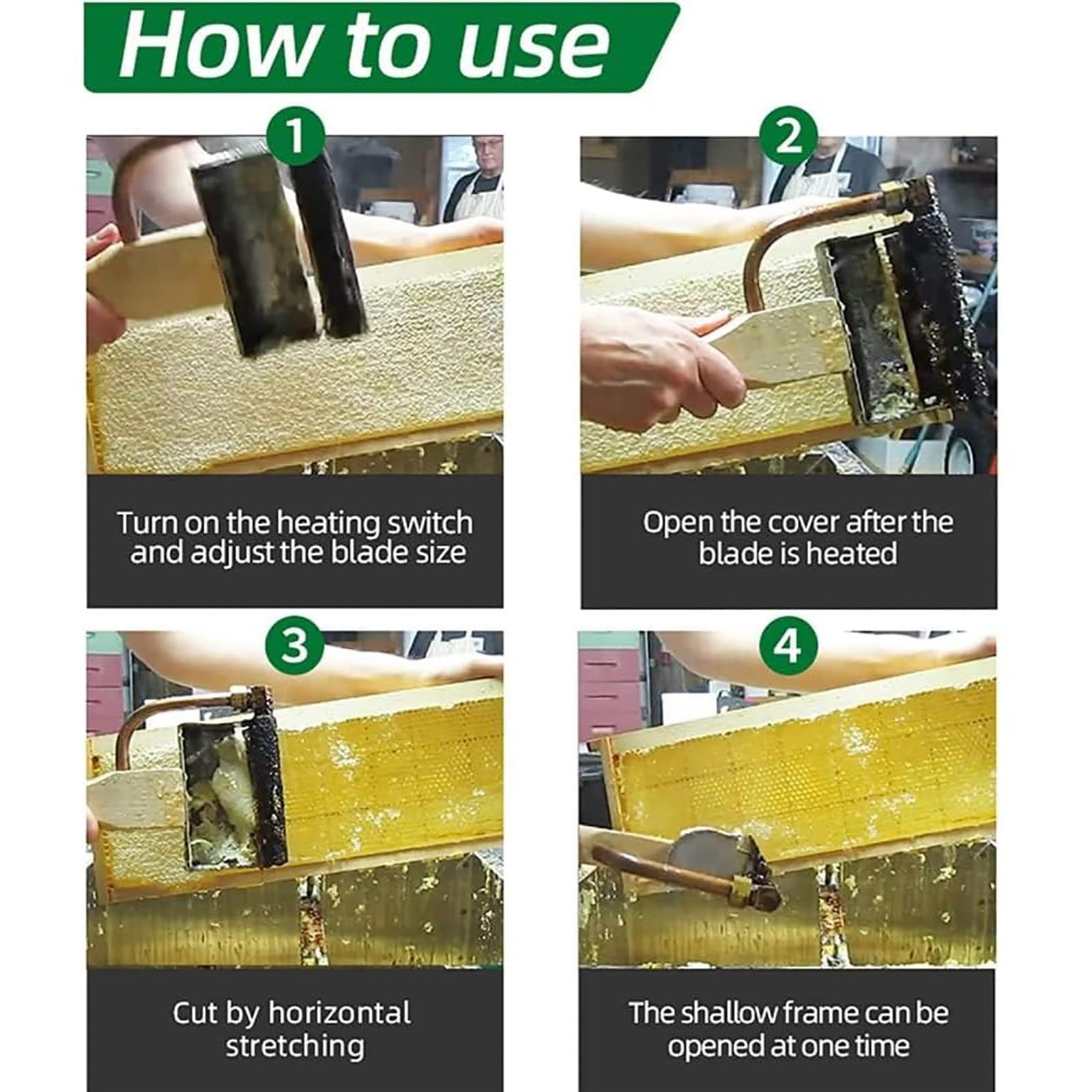 How to use

1

Turn on the heating switch and adjust the blade size

2

Open the cover after the blade is heated

3

Cut by horizontal stretching

4

The shallow frame can be opened at one time