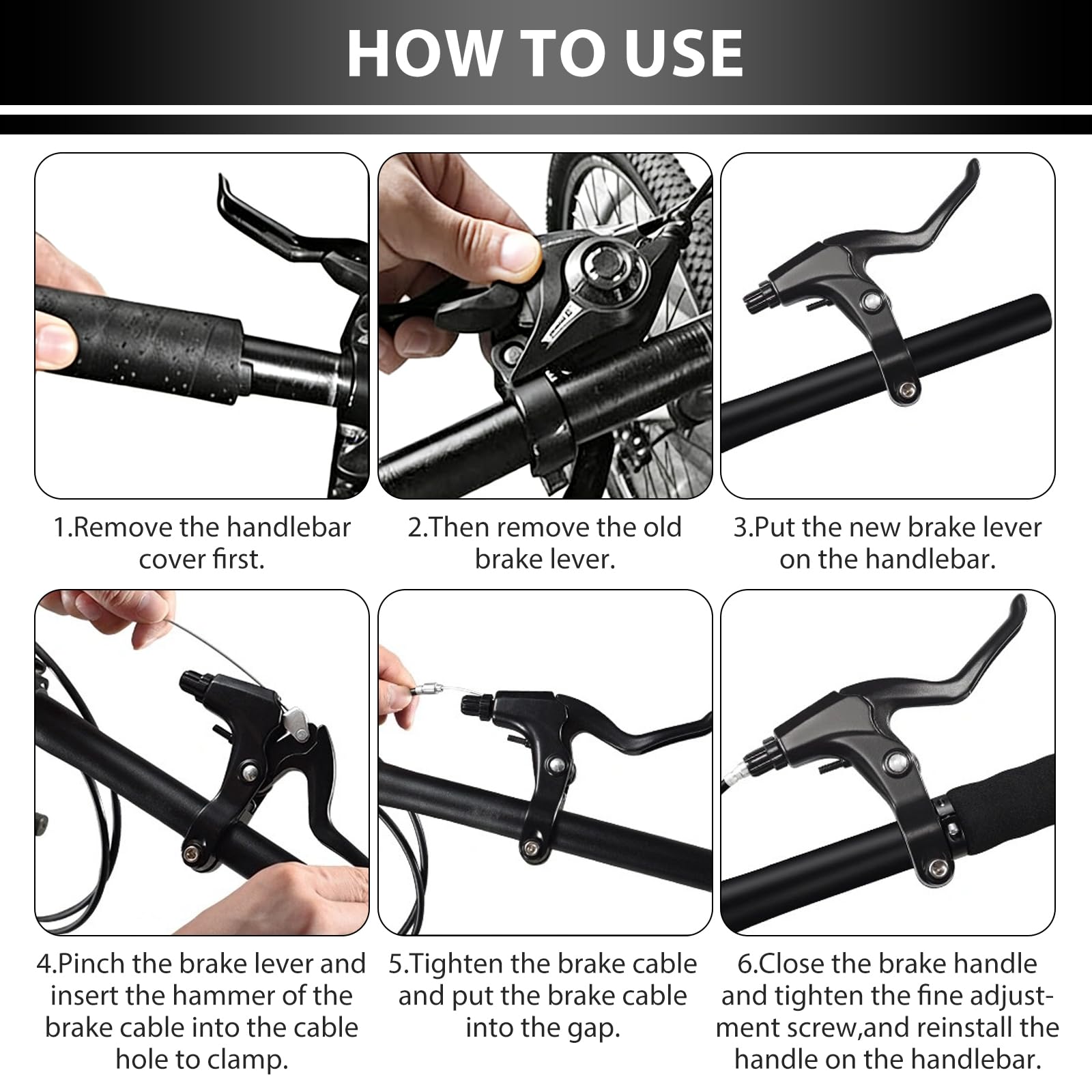 HOW TO USE

1.Remove the handlebar cover first.

2.Then remove the old brake lever.

3.Put the new brake lever on the handlebar.

4.Pinch the brake lever and insert the hammer of the brake cable into the cable hole to clamp.

5.Tighten the brake cable and put the brake cable into the gap.

6.Close the brake handle and tighten the fine adjustment screw,and reinstall the handle on the handlebar.