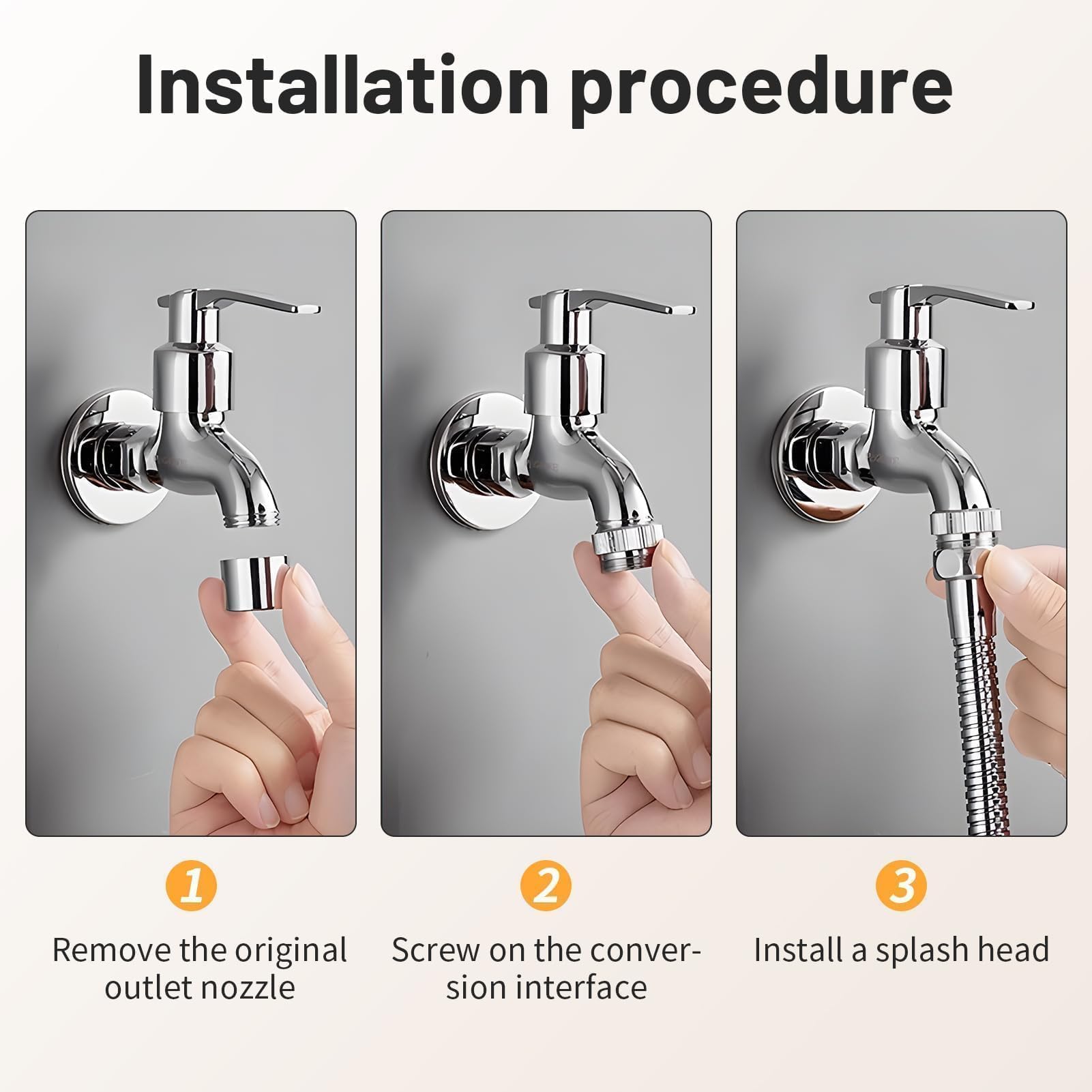 Installation procedure

1

Remove the original outlet nozzle

2

Screw on the conversion interface

3

Install a splash head