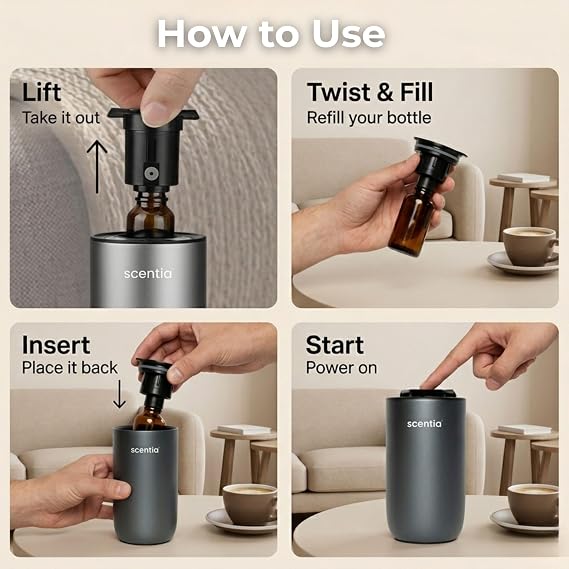 How to Use

Lift
Take it out

scentia

Twist & Fill
Refill your bottle

Insert
Place it back

scentia

Start
Power on

scentia