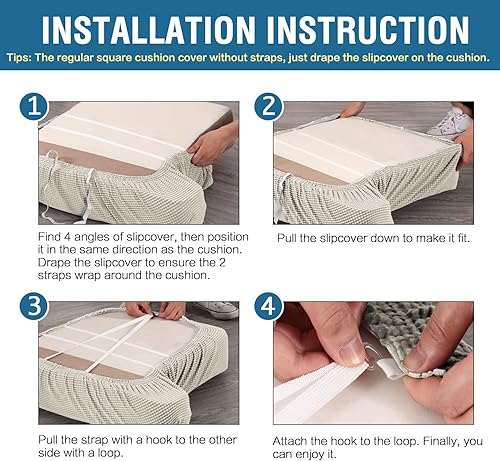 INSTALLATION INSTRUCTION

Tips: The regular square cushion cover without straps, just drape the slipcover on the cushion.

1

Find 4 angles of slipcover, then position it in the same direction as the cushion. Drape the slipcover to ensure the 2 straps wrap around the cushion.

2

Pull the slipcover down to make it fit.

3

Pull the strap with a hook to the other side with a loop.

4

Attach the hook to the loop. Finally, you can enjoy it.