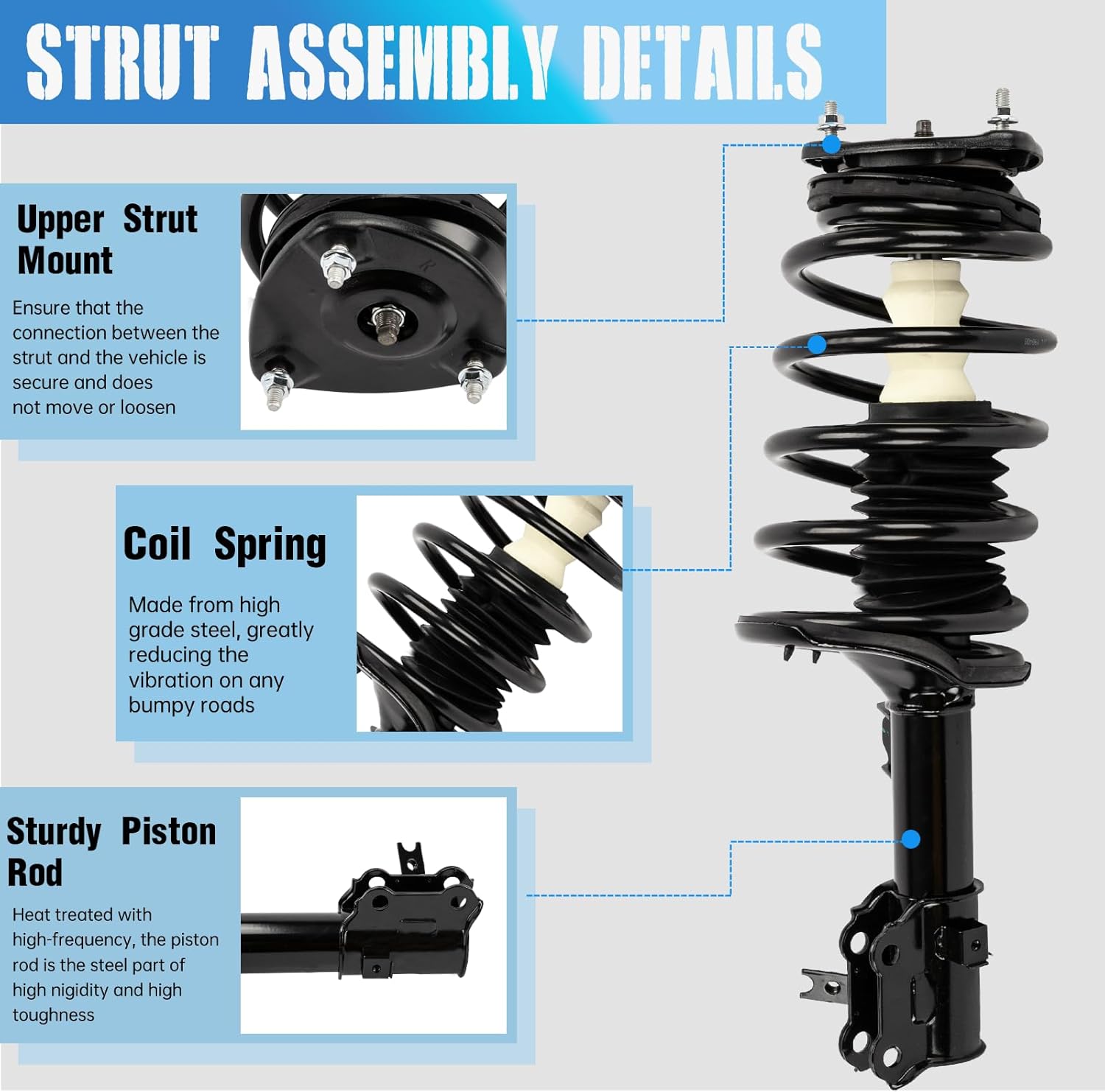 STRUT ASSEMBLY DETAILS

Upper Strut Mount

Ensure that the connection between the strut and the vehicle is secure and does not move or loosen

Coil Spring

Made from high grade steel, greatly reducing the vibration on any bumpy roads

Sturdy Piston Rod

Heat treated with high-frequency, the piston rod is the steel part of high nigidity and high toughness