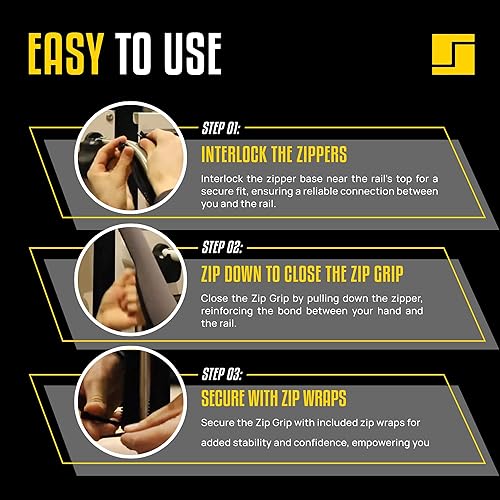 EASY TO USE

STEP 01:

INTERLOCK THE ZIPPERS

Interlock the zipper base near the rail's top for a secure fit, ensuring a reliable connection between you and the rail.

STEP 02:

ZIP DOWN TO CLOSE THE ZIP GRIP

Close the Zip Grip by pulling down the zipper, reinforcing the bond between your hand and the rail.

STEP 03:

SECURE WITH ZIP WRAPS

Secure the Zip Grip with included zip wraps for added stability and confidence, empowering you