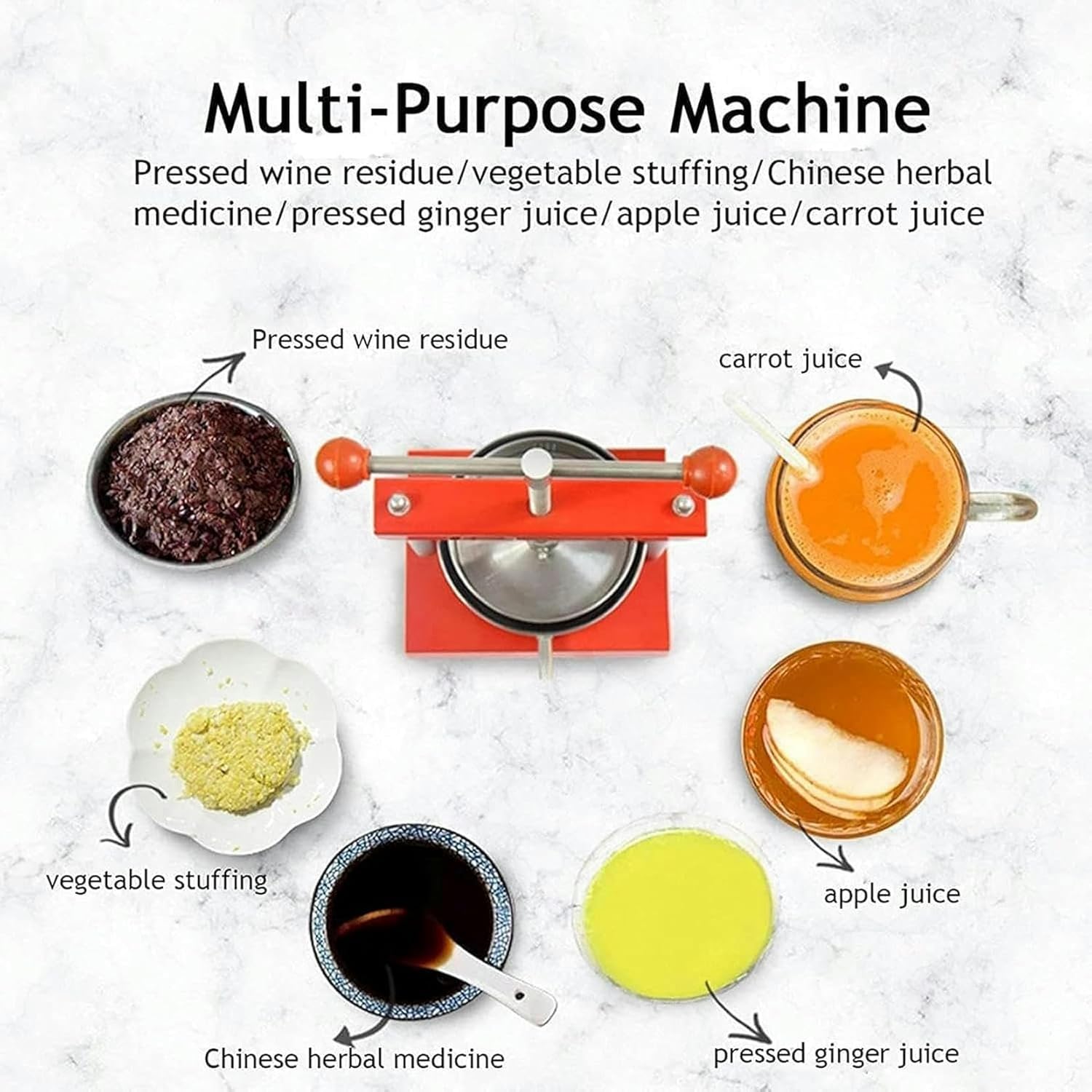 Multi-Purpose Machine

Pressed wine residue/vegetable stuffing/Chinese herbal medicine/pressed ginger juice/apple juice/carrot juice

Pressed wine residue

carrot juice

vegetable stuffing

apple juice

Chinese herbal medicine

pressed ginger juice