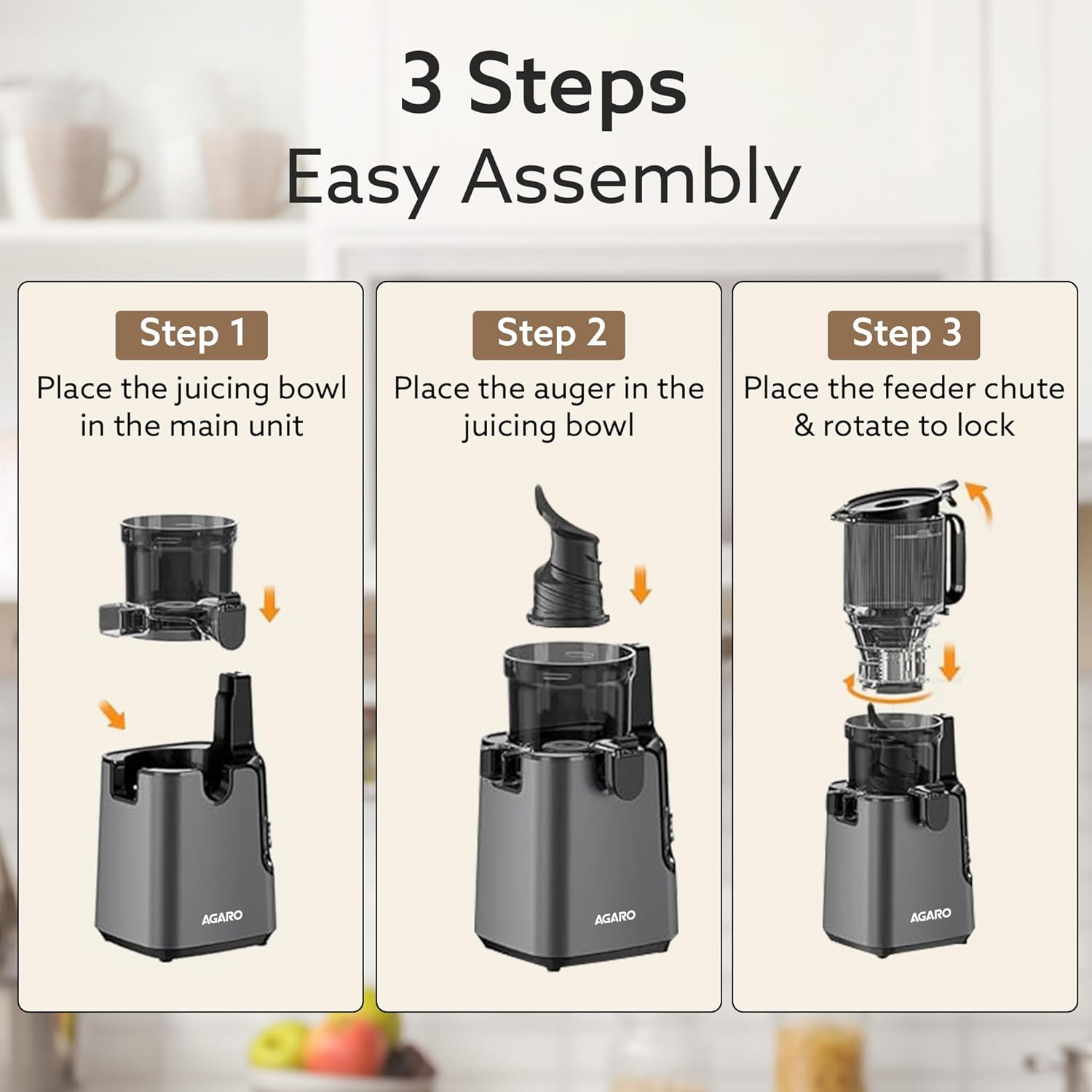 3 Steps
Easy Assembly

Step 1
Place the juicing bowl in the main unit

AGARO

Step 2
Place the auger in the juicing bowl

AGARO

Step 3
Place the feeder chute & rotate to lock

AGARO