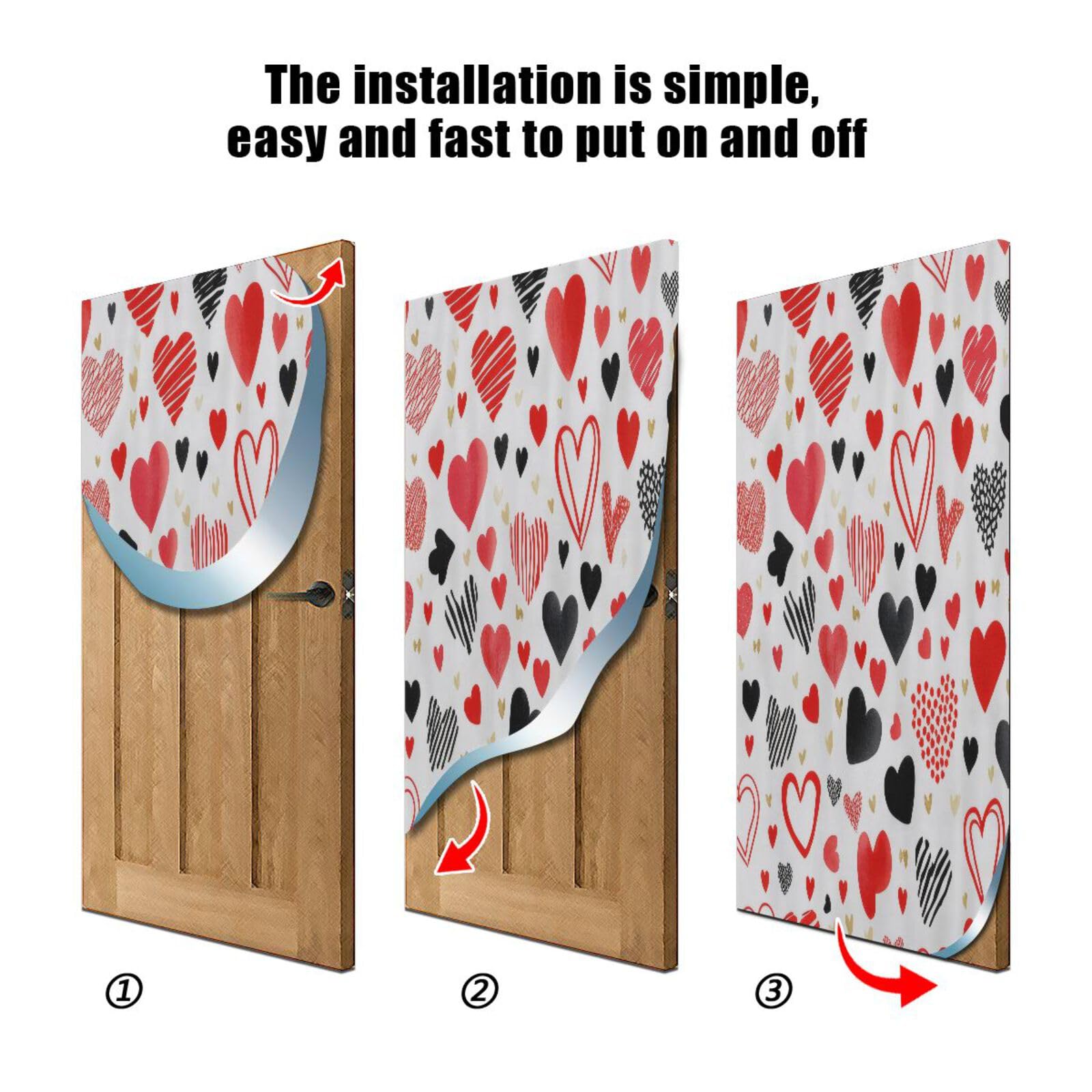 The installation is simple, easy and fast to put on and off

①

②

③