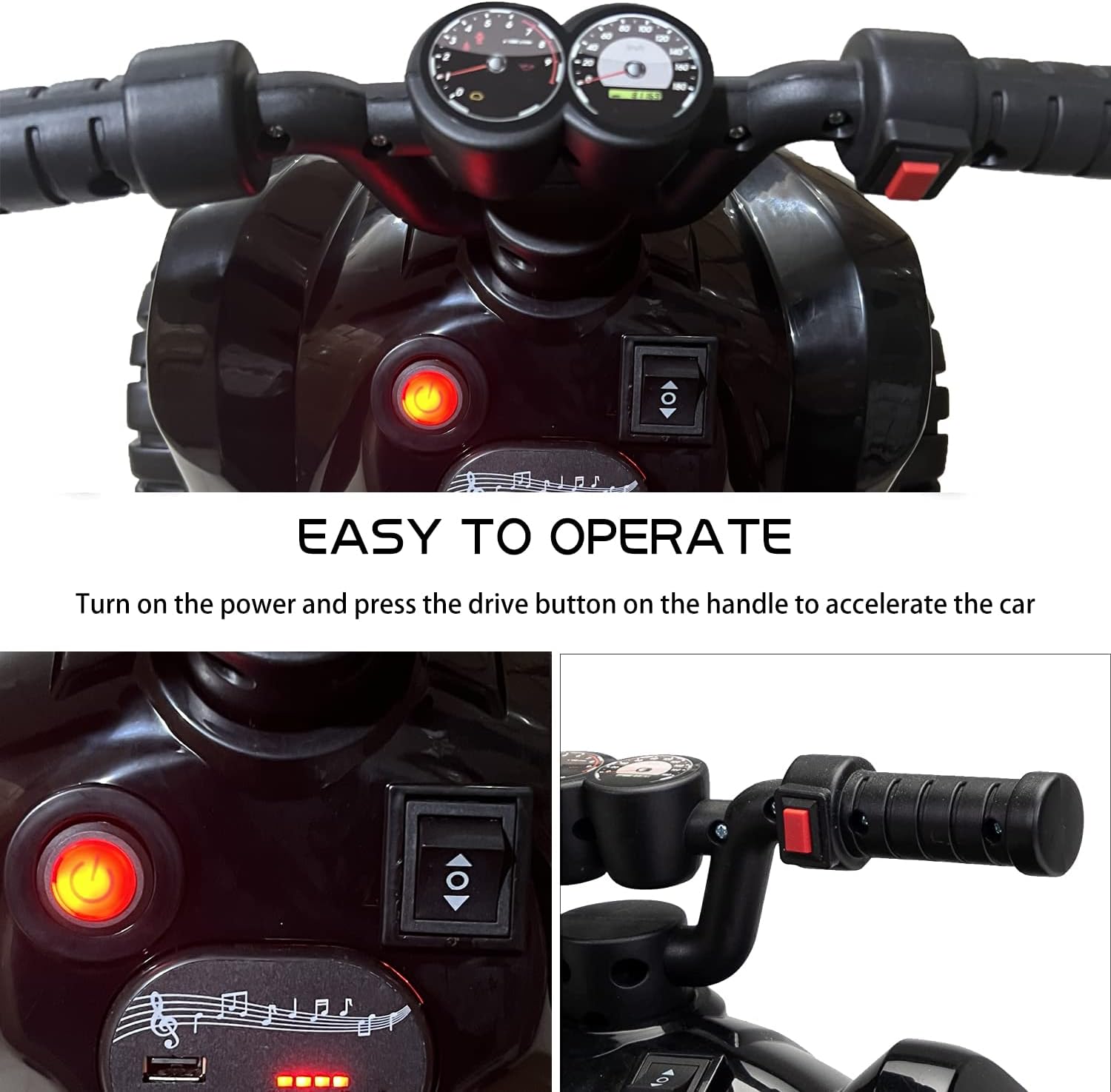 EASY TO OPERATE

Turn on the power and press the drive button on the handle to accelerate the car