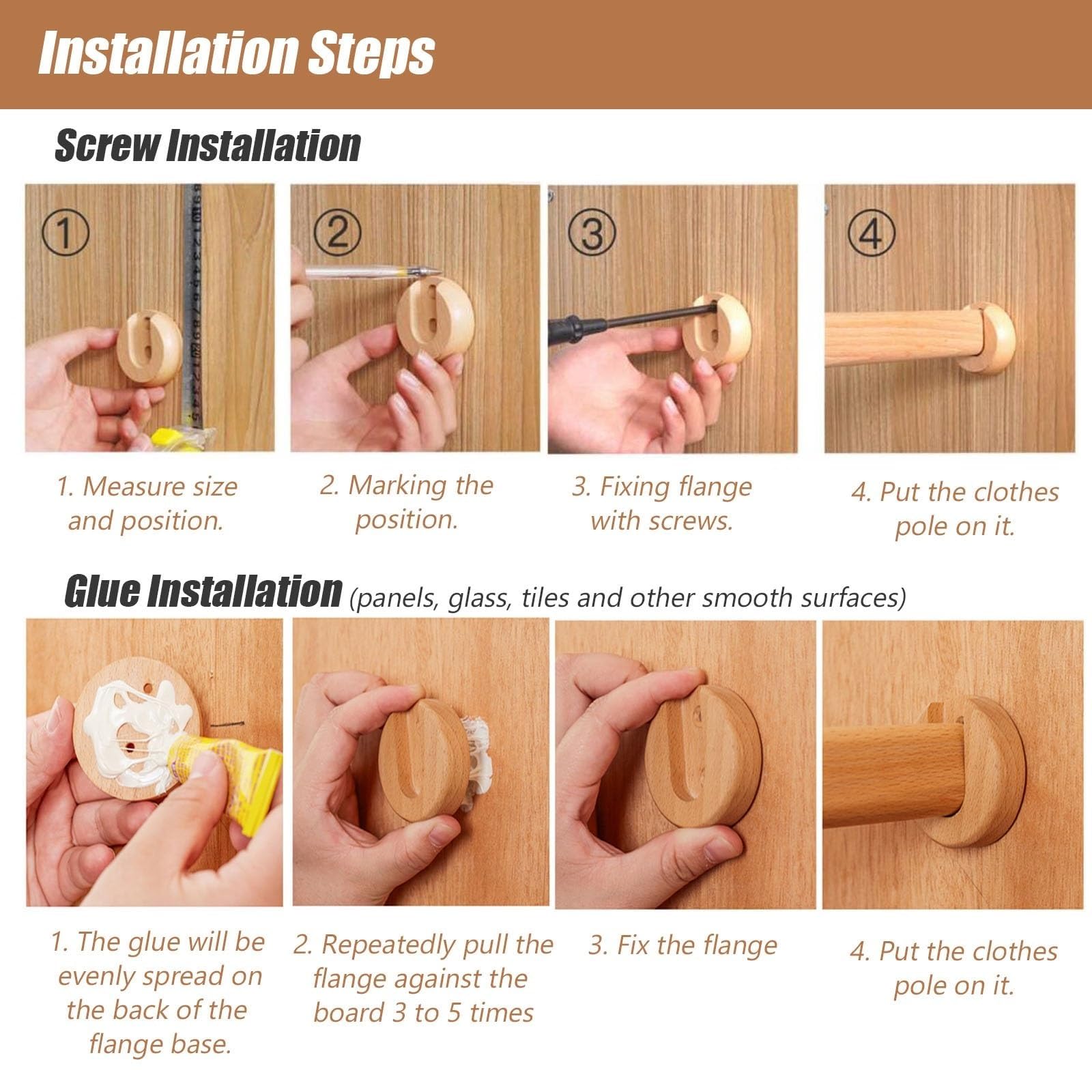 Installation Steps

Screw Installation

①

②

③

④

1. Measure size and position.

2. Marking the position.

3. Fixing flange with screws.

4. Put the clothes pole on it.

Glue Installation (panels, glass, tiles and other smooth surfaces)

1. The glue will be evenly spread on the back of the flange base.

2. Repeatedly pull the flange against the board 3 to 5 times

3. Fix the flange

4. Put the clothes pole on it.