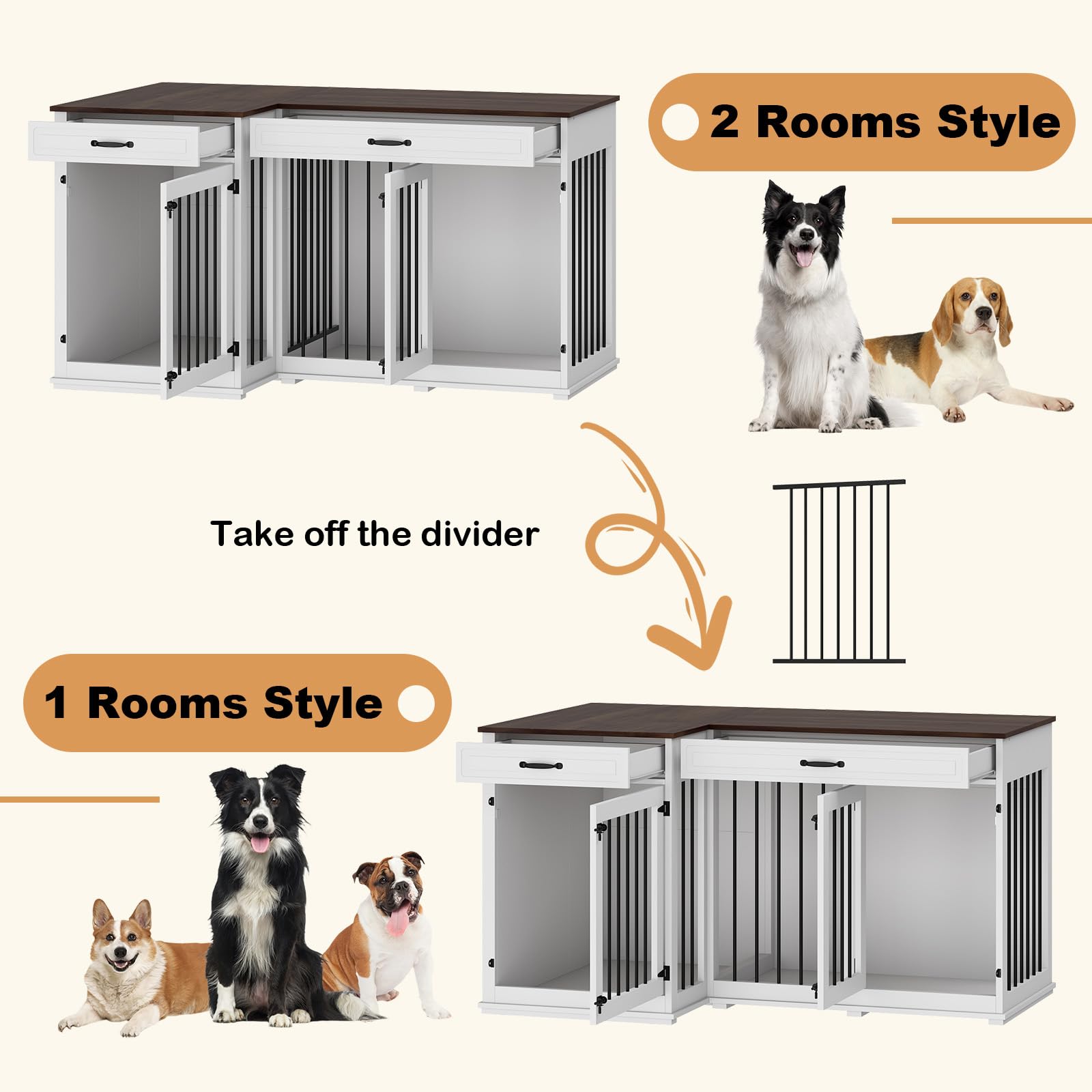 2 Rooms Style

Take off the divider

1 Rooms Style