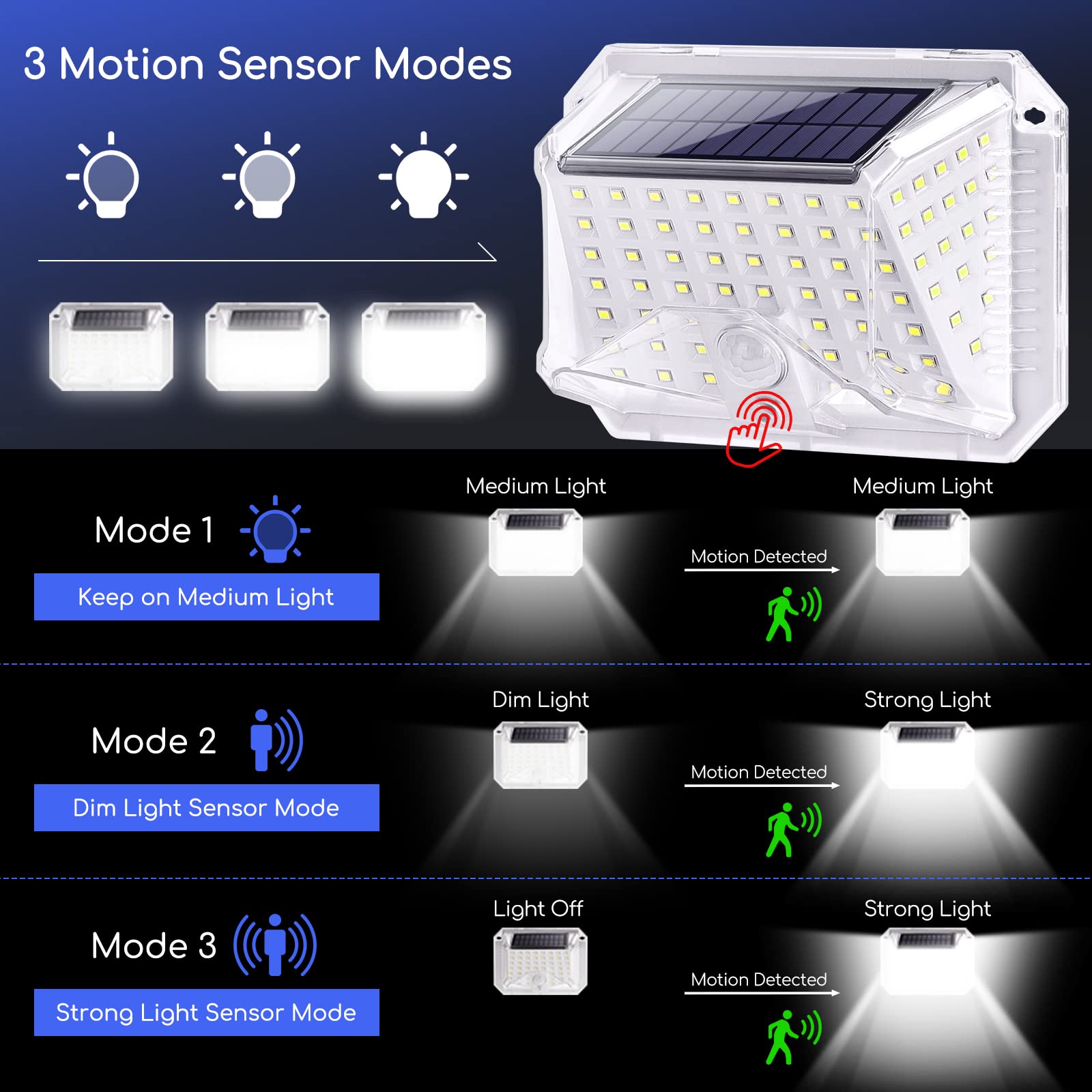 3 Motion Sensor Modes

Mode 1

Keep on Medium Light

Medium Light

Motion Detected

Medium Light

Mode 2

Dim Light Sensor Mode

Dim Light

Motion Detected

Strong Light

Mode 3

Strong Light Sensor Mode

Light Off

Motion Detected

Strong Light