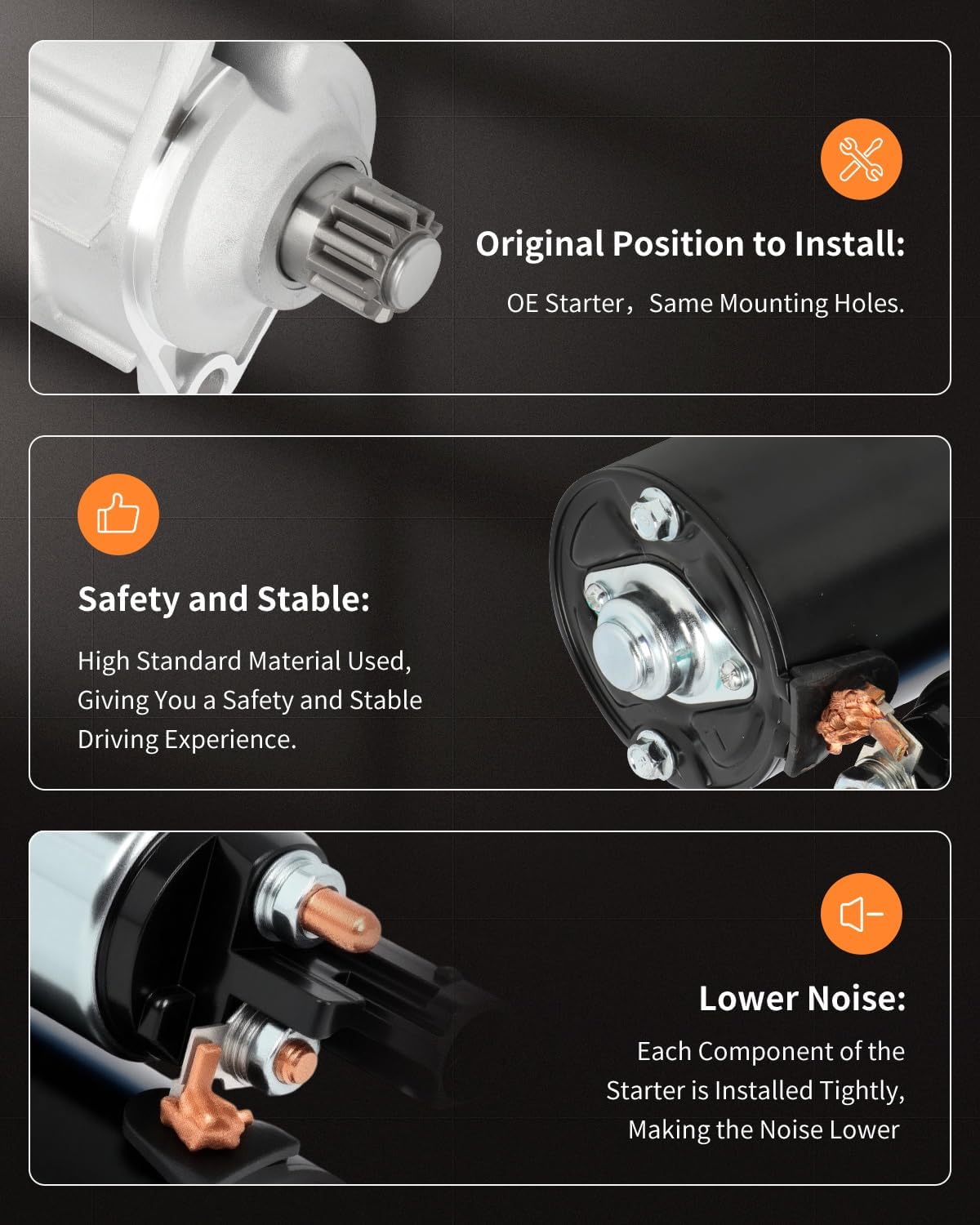 Original Position to Install:

OE Starter，Same Mounting Holes.

Safety and Stable:

High Standard Material Used, Giving You a Safety and Stable Driving Experience.

Lower Noise:

Each Component of the Starter is Installed Tightly, Making the Noise Lower