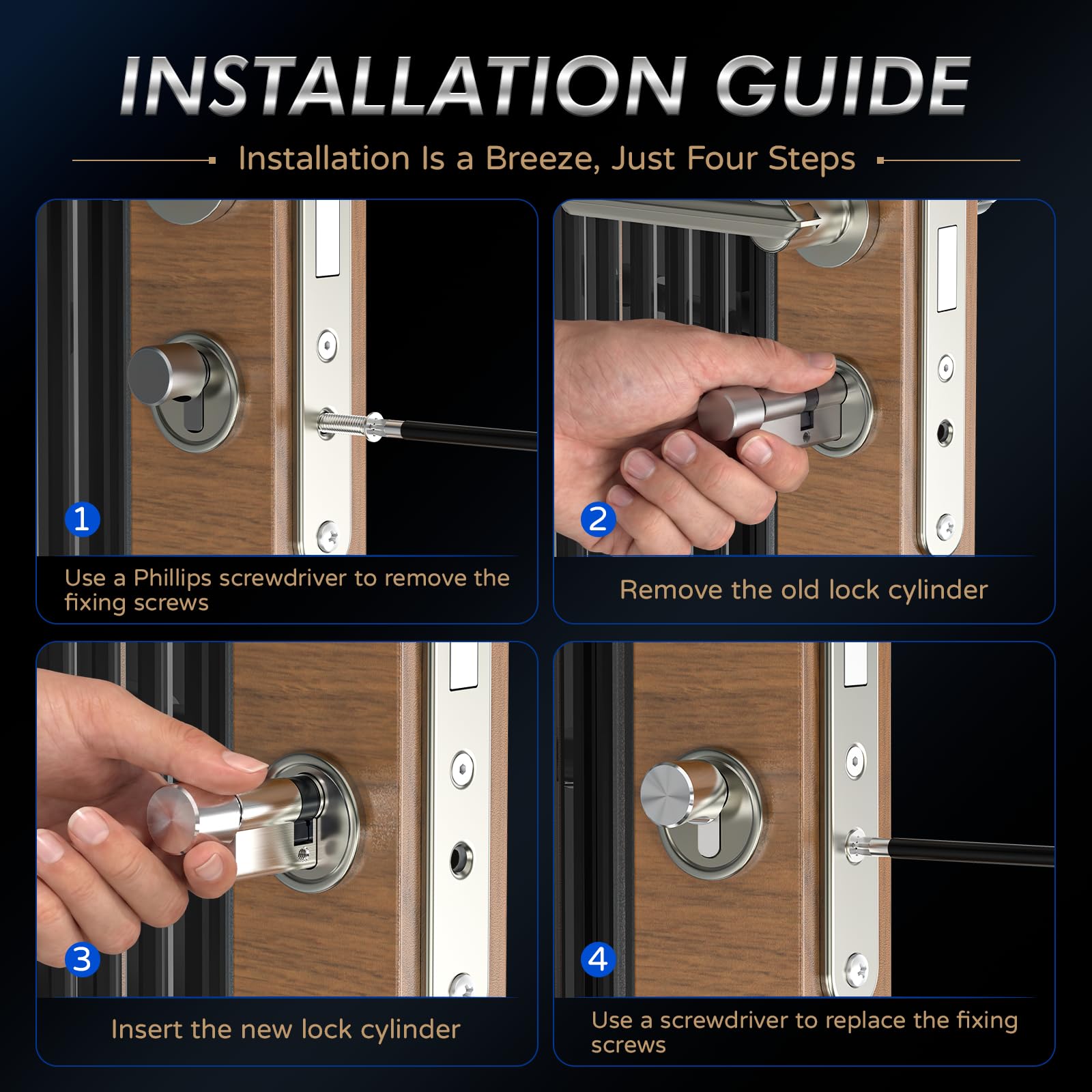 INSTALLATION GUIDE

Installation Is a Breeze, Just Four Steps

1
Use a Phillips screwdriver to remove the fixing screws

2
Remove the old lock cylinder

3
Insert the new lock cylinder

4
Use a screwdriver to replace the fixing screws