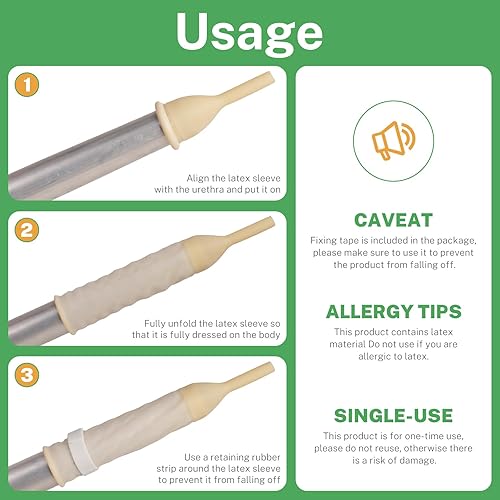 Usage

1

Align the latex sleeve with the urethra and put it on

2

Fully unfold the latex sleeve so that it is fully dressed on the body

3

Use a retaining rubber strip around the latex sleeve to prevent it from falling off

CAVEAT

Fixing tape is included in the package, please make sure to use it to prevent the product from falling off.

ALLERGY TIPS

This product contains latex material Do not use if you are allergic to latex.

SINGLE-USE

This product is for one-time use, please do not reuse, otherwise there is a risk of damage.