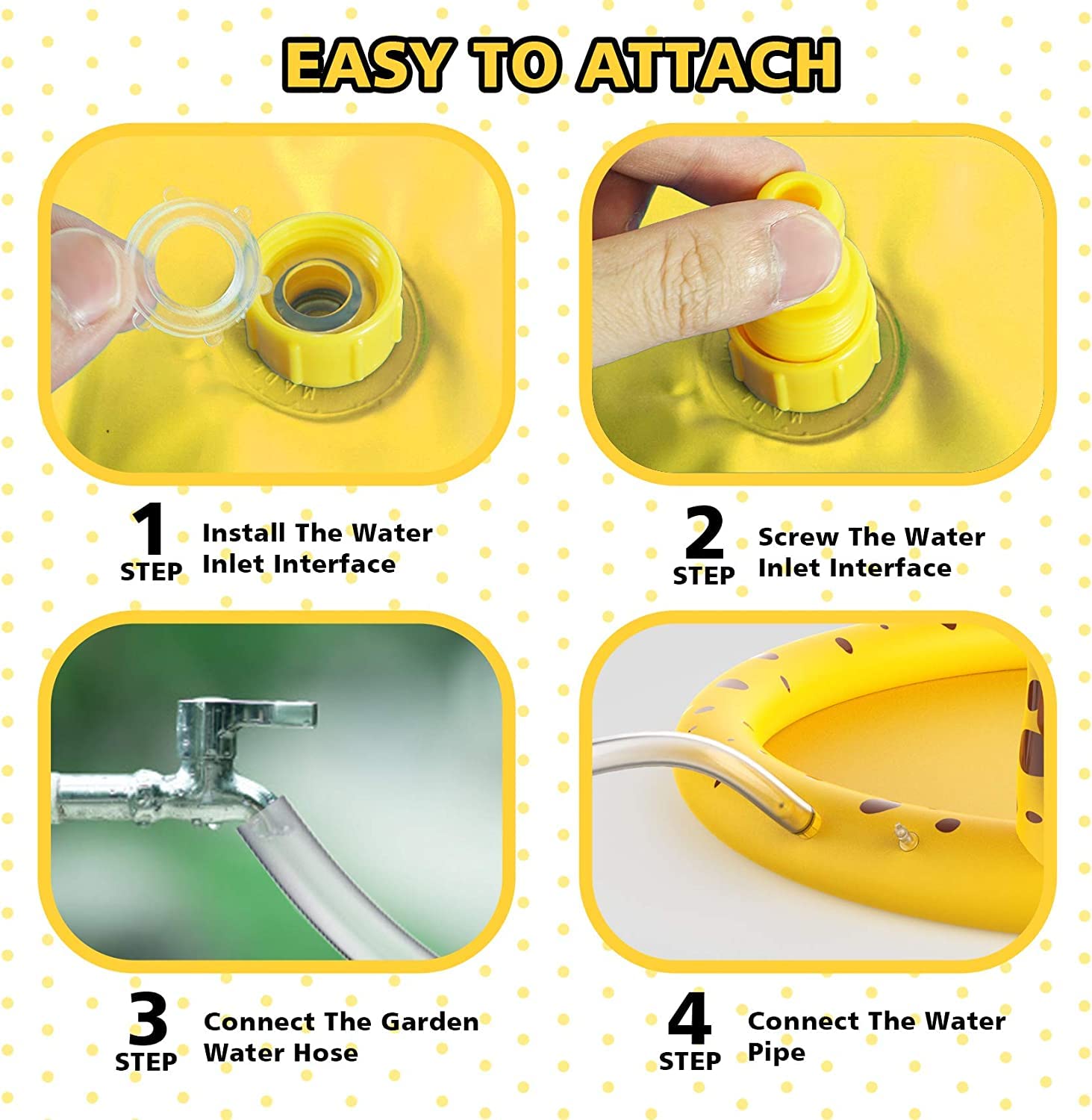 EASY TO ATTACH

1
STEP
Install The Water Inlet Interface

2
STEP
Screw The Water Inlet Interface

3
STEP
Connect The Garden Water Hose

4
STEP
Connect The Water Pipe