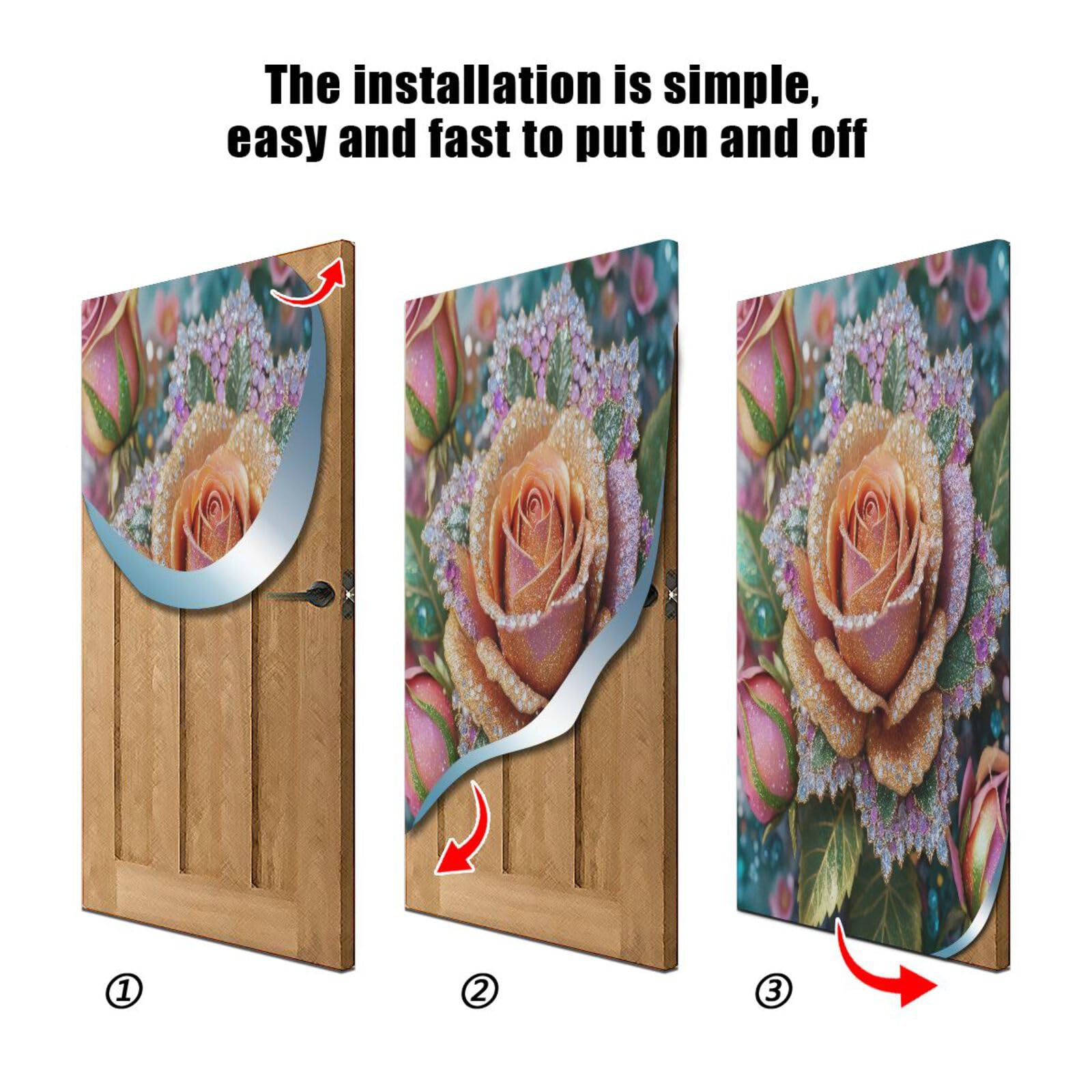 The installation is simple, easy and fast to put on and off

①

②

③