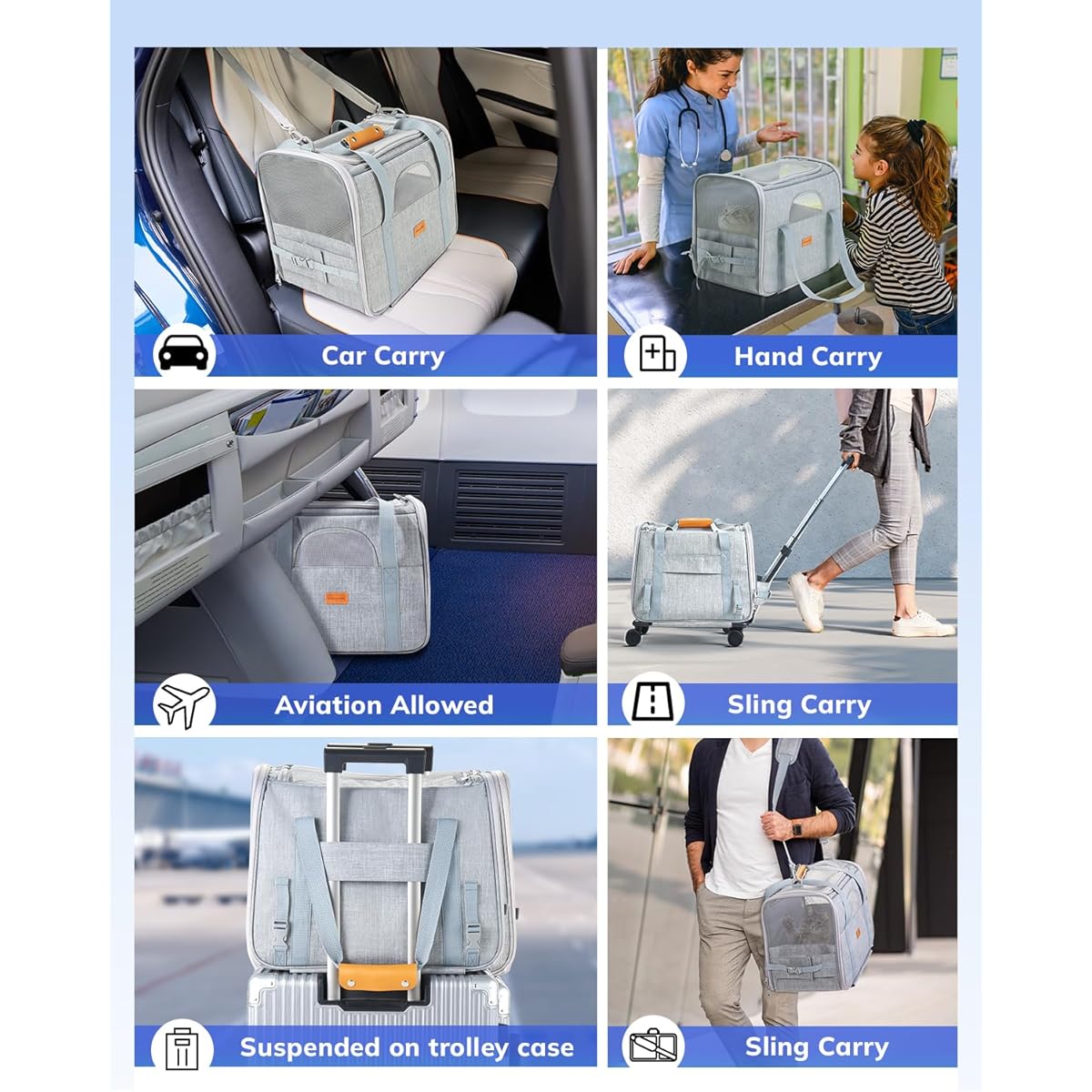 Car Carry

Hand Carry

Aviation Allowed

Sling Carry

Suspended on trolley case

Sling Carry