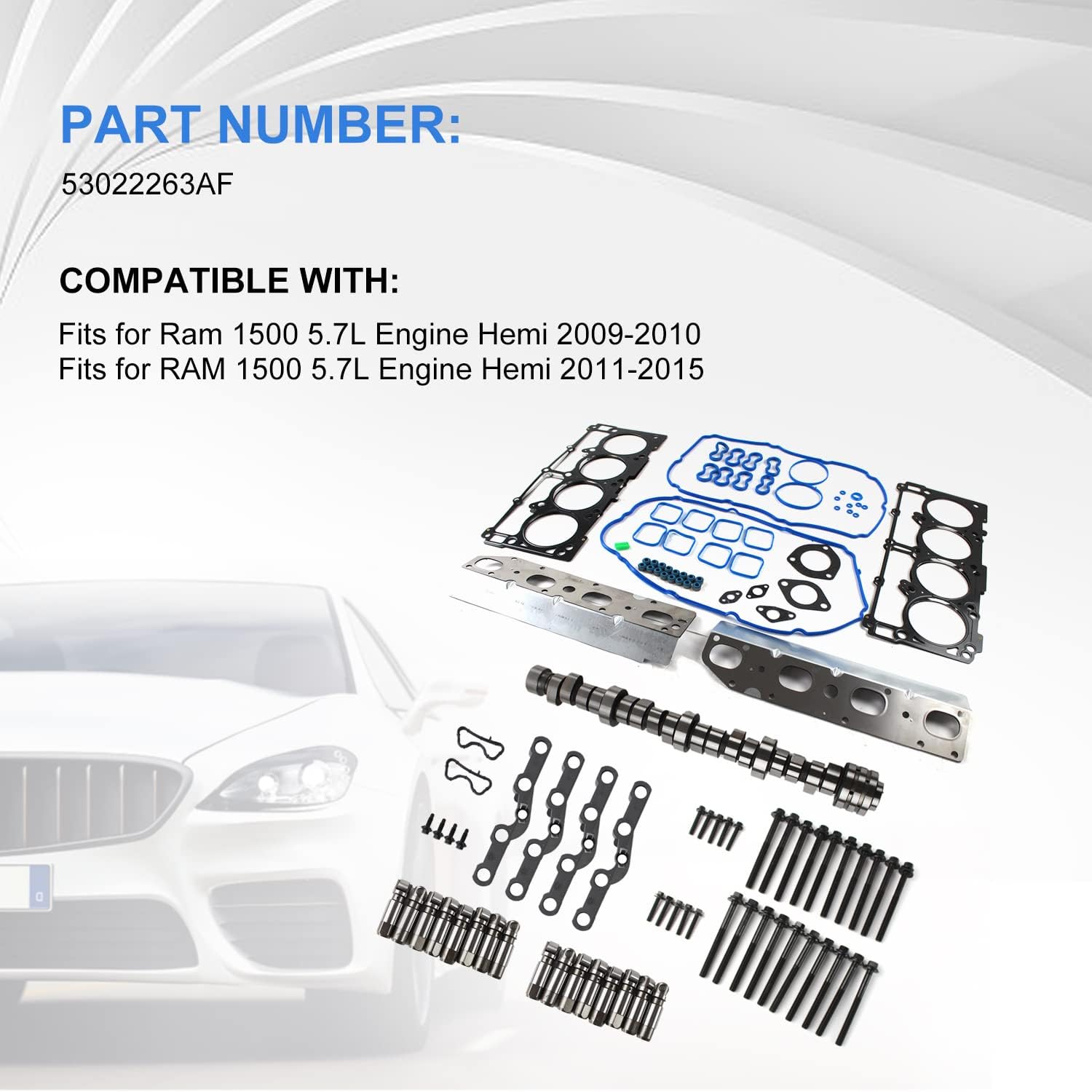 PART NUMBER:
53022263AF

COMPATIBLE WITH:
Fits for Ram 1500 5.7L Engine Hemi 2009-2010
Fits for RAM 1500 5.7L Engine Hemi 2011-2015