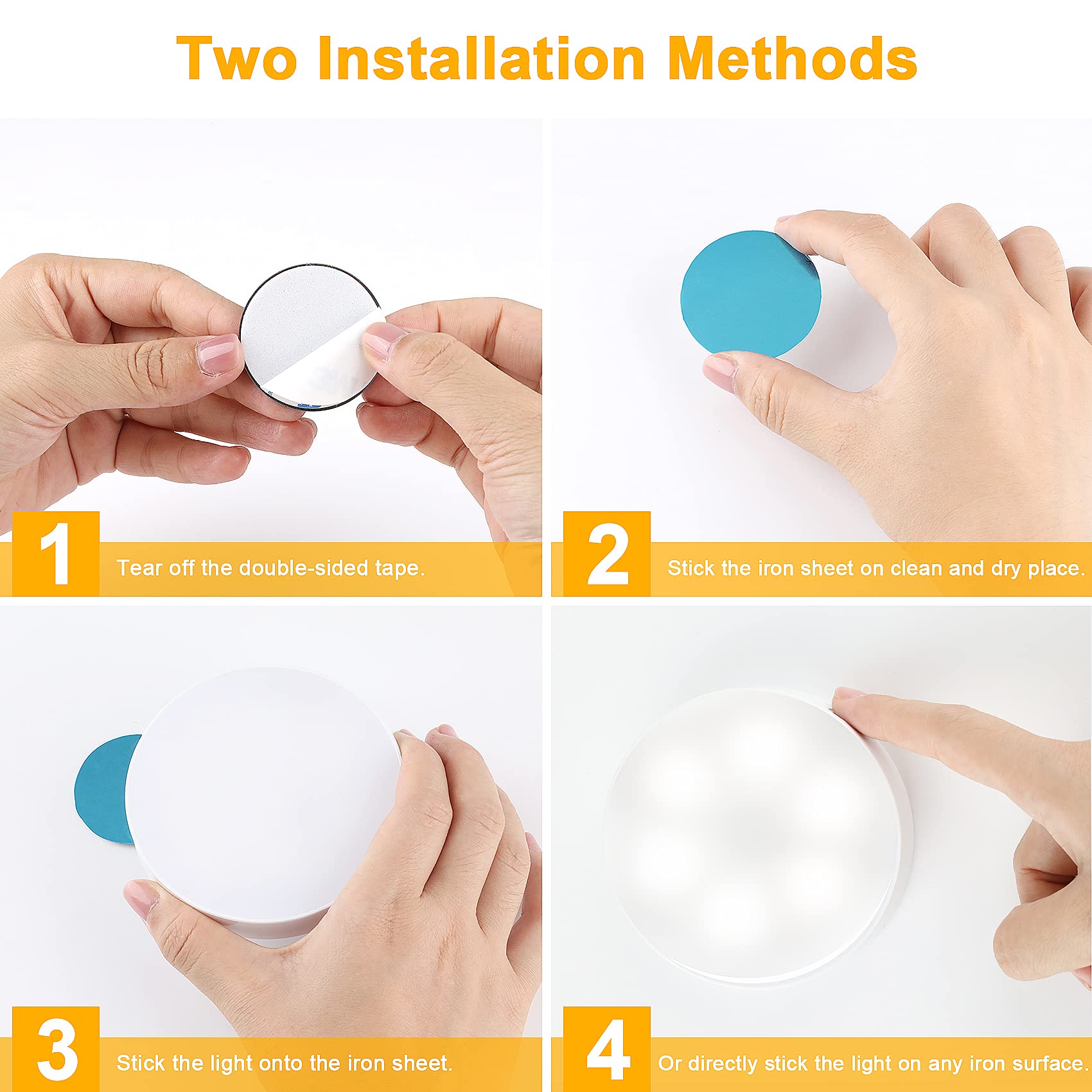 Two Installation Methods

1 Tear off the double-sided tape.

2 Stick the iron sheet on clean and dry place.

3 Stick the light onto the iron sheet.

4 Or directly stick the light on any iron surface.