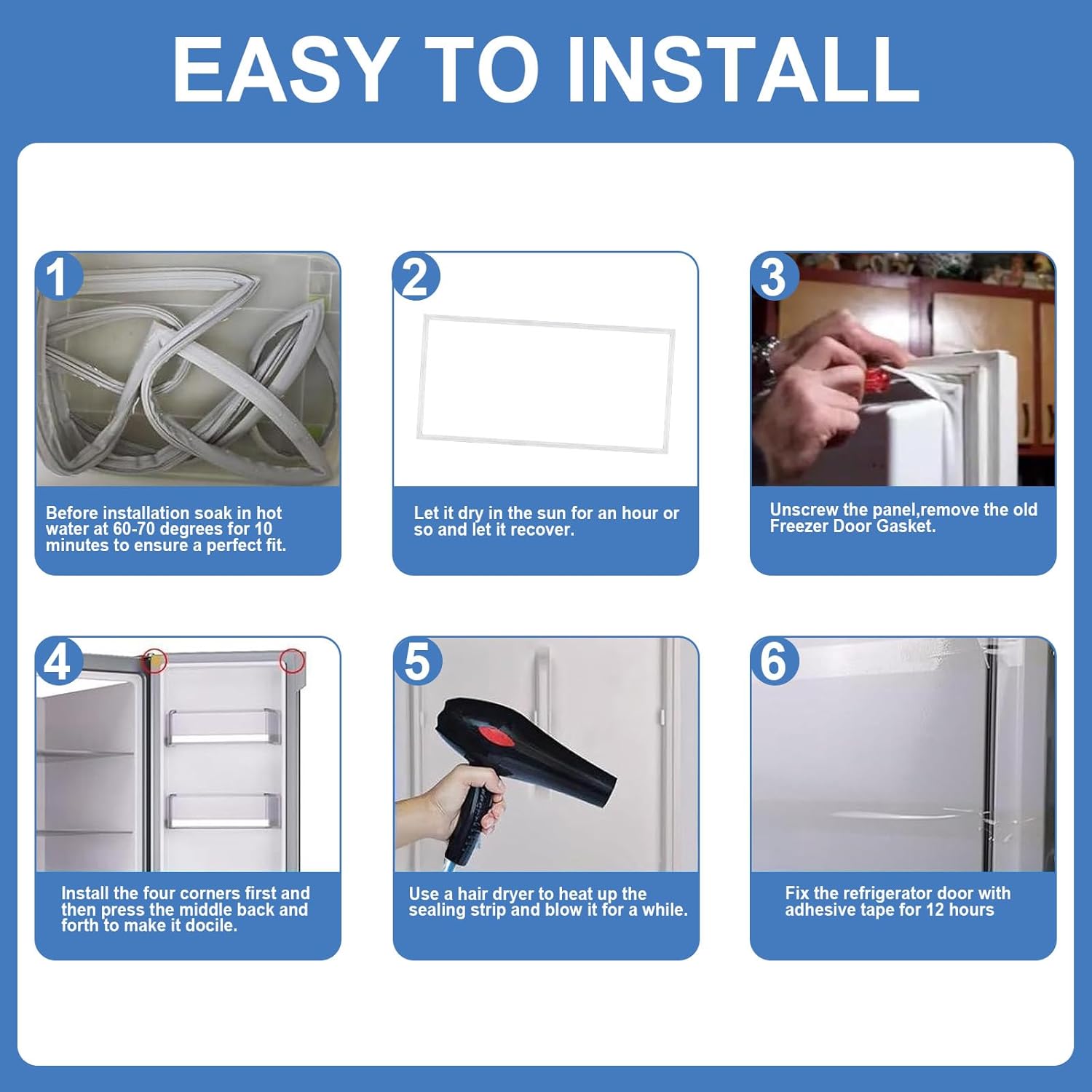 EASY TO INSTALL

1

Before installation soak in hot water at 60-70 degrees for 10 minutes to ensure a perfect fit.

2

Let it dry in the sun for an hour or so and let it recover.

3

Unscrew the panel,remove the old Freezer Door Gasket.

4

Install the four corners first and then press the middle back and forth to make it docile.

5

Use a hair dryer to heat up the sealing strip and blow it for a while.

6

Fix the refrigerator door with adhesive tape for 12 hours