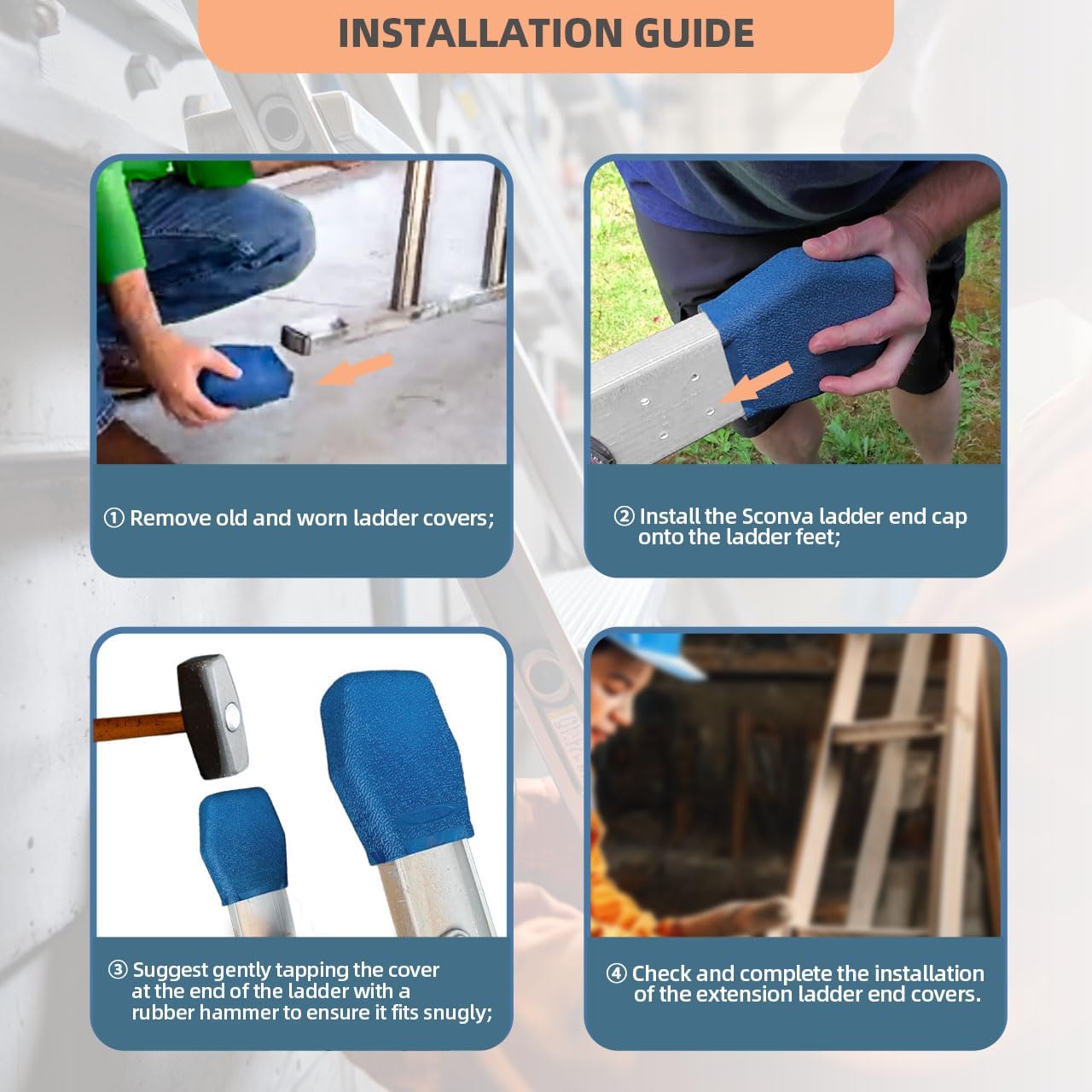 INSTALLATION GUIDE

① Remove old and worn ladder covers;

② Install the Sconva ladder end cap onto the ladder feet;

③ Suggest gently tapping the cover at the end of the ladder with a rubber hammer to ensure it fits snugly;

④ Check and complete the installation of the extension ladder end covers.