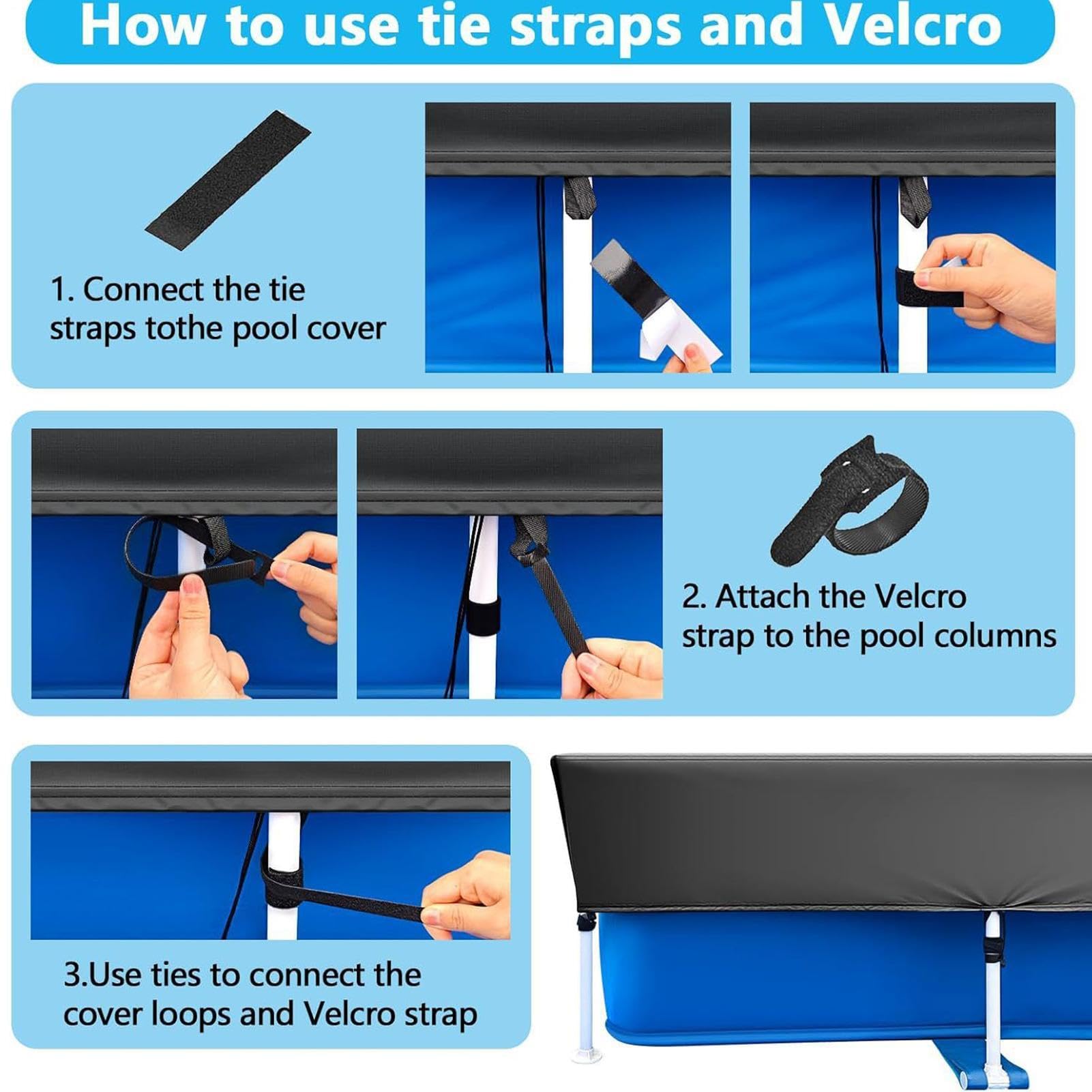 How to use tie straps and Velcro

1. Connect the tie straps tothe pool cover

2. Attach the Velcro strap to the pool columns

3.Use ties to connect the cover loops and Velcro strap