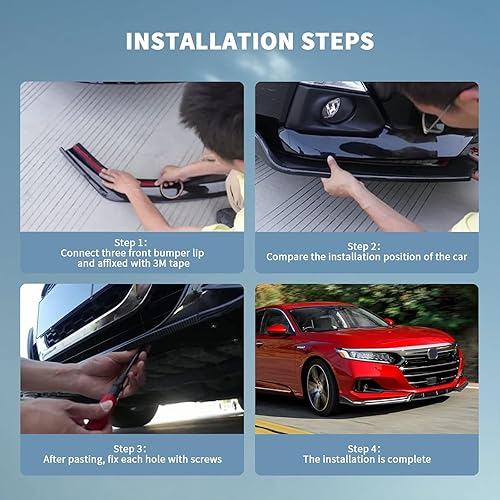 INSTALLATION STEPS

Step 1:
Connect three front bumper lip and affixed with 3M tape

Step 2:
Compare the installation position of the car

Step 3:
After pasting, fix each hole with screws

Step 4:
The installation is complete