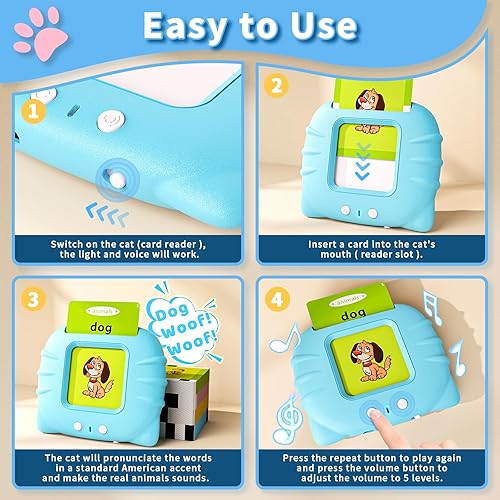 Easy to Use

1

Switch on the cat (card reader ), the light and voice will work.

2

Insert a card into the cat's mouth ( reader slot ).

3

animals

dog

Dog Woof! Woof!

The cat will pronunciate the words in a standard American accent and make the real animals sounds.

4

animals

dog

Press the repeat button to play again and press the volume button to adjust the volume to 5 levels.