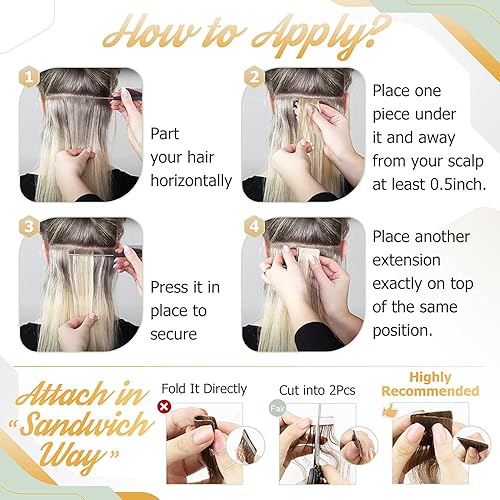 How to Apply?

1

Part your hair horizontally

2

Place one piece under it and away from your scalp at least 0.5inch.

3

Press it in place to secure

4

Place another extension exactly on top of the same position.

Attach in "Sandwich Way"

Fold It Directly

Cut into 2Pcs

Fair

Highly Recommended