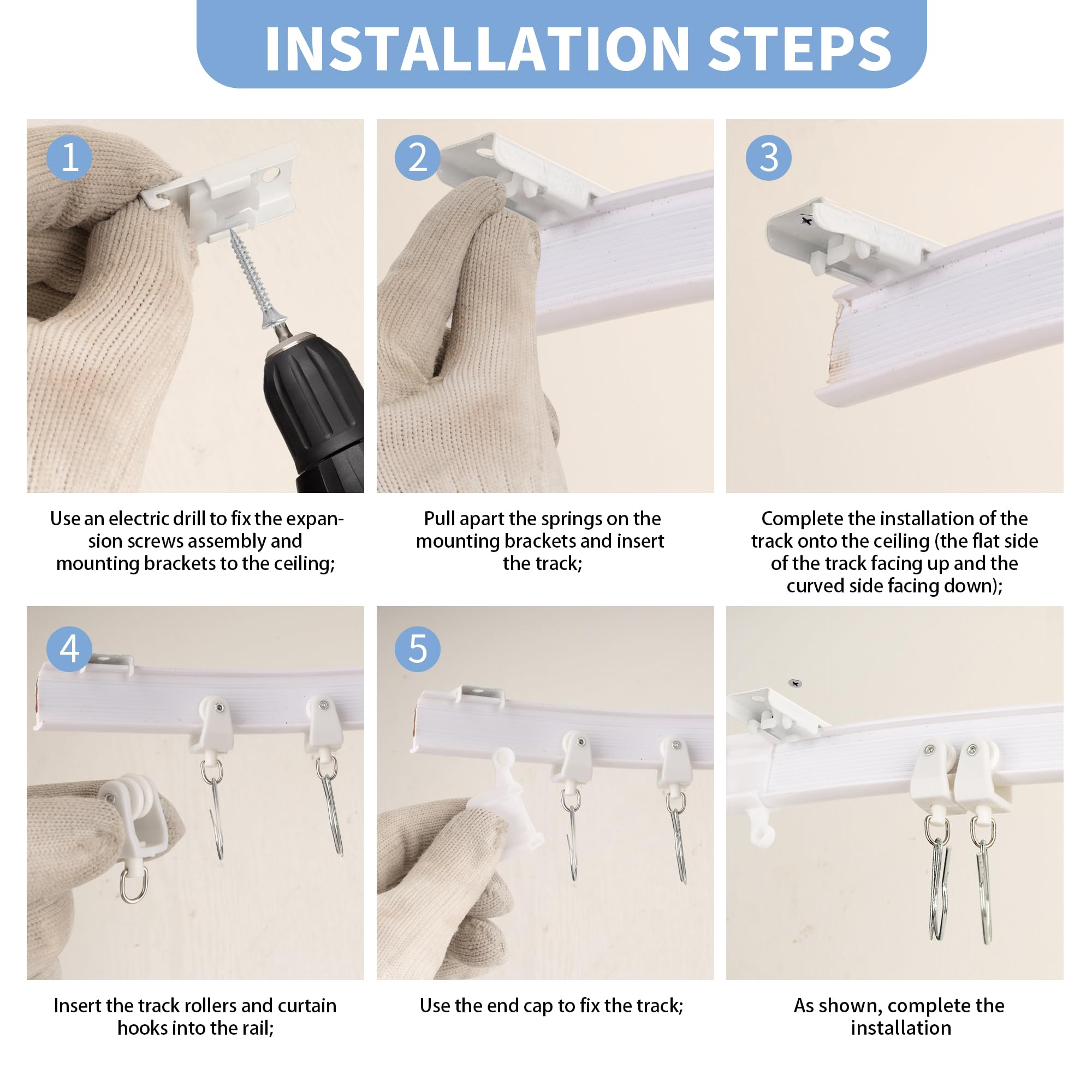 INSTALLATION STEPS

1

Use an electric drill to fix the expansion screws assembly and mounting brackets to the ceiling;

2

Pull apart the springs on the mounting brackets and insert the track;

3

Complete the installation of the track onto the ceiling (the flat side of the track facing up and the curved side facing down);

4

Insert the track rollers and curtain hooks into the rail;

5

Use the end cap to fix the track;

As shown, complete the installation