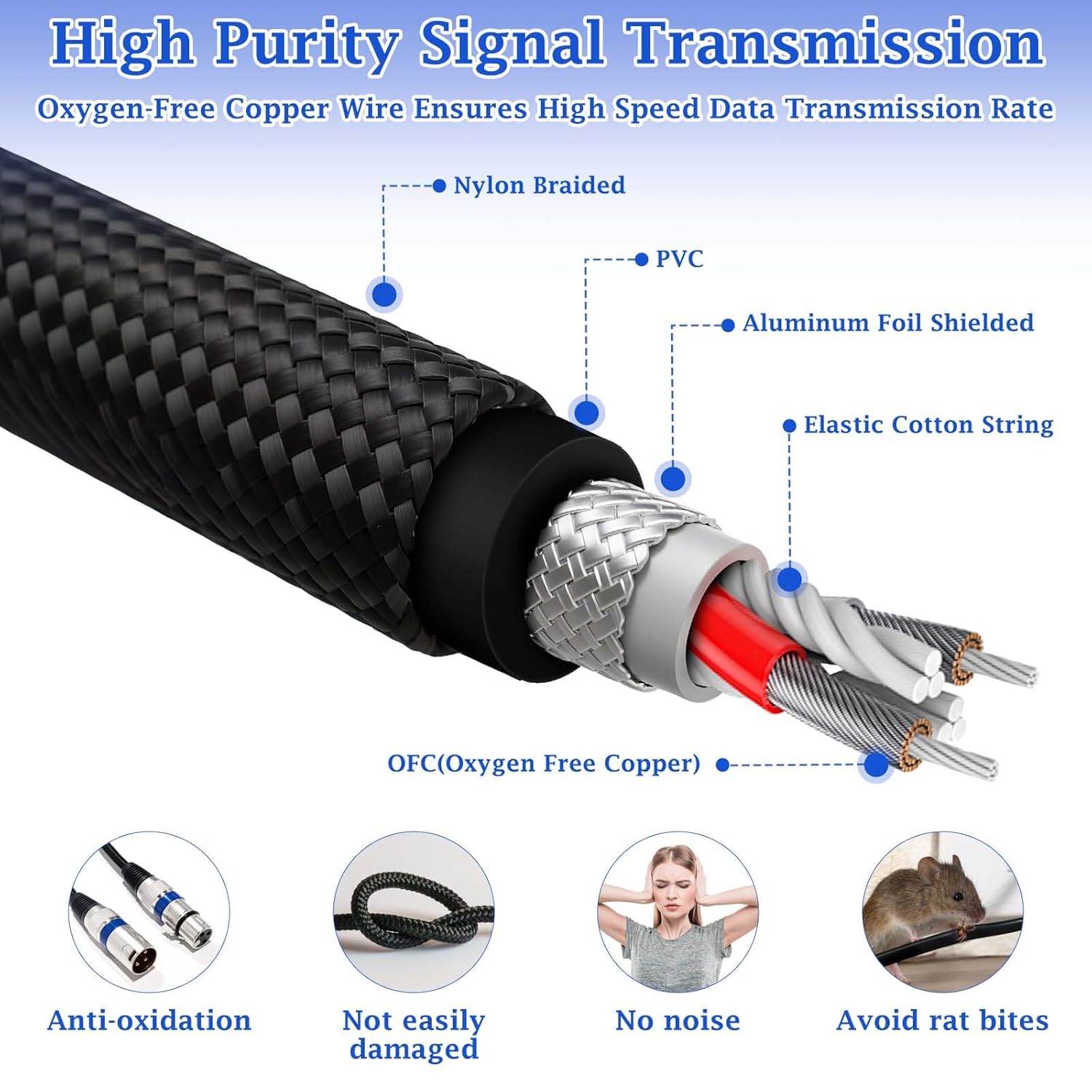 High Purity Signal Transmission

Oxygen-Free Copper Wire Ensures High Speed Data Transmission Rate

Nylon Braided

PVC

Aluminum Foil Shielded

Elastic Cotton String

OFC(Oxygen Free Copper)

Anti-oxidation

Not easily damaged

No noise

Avoid rat bites