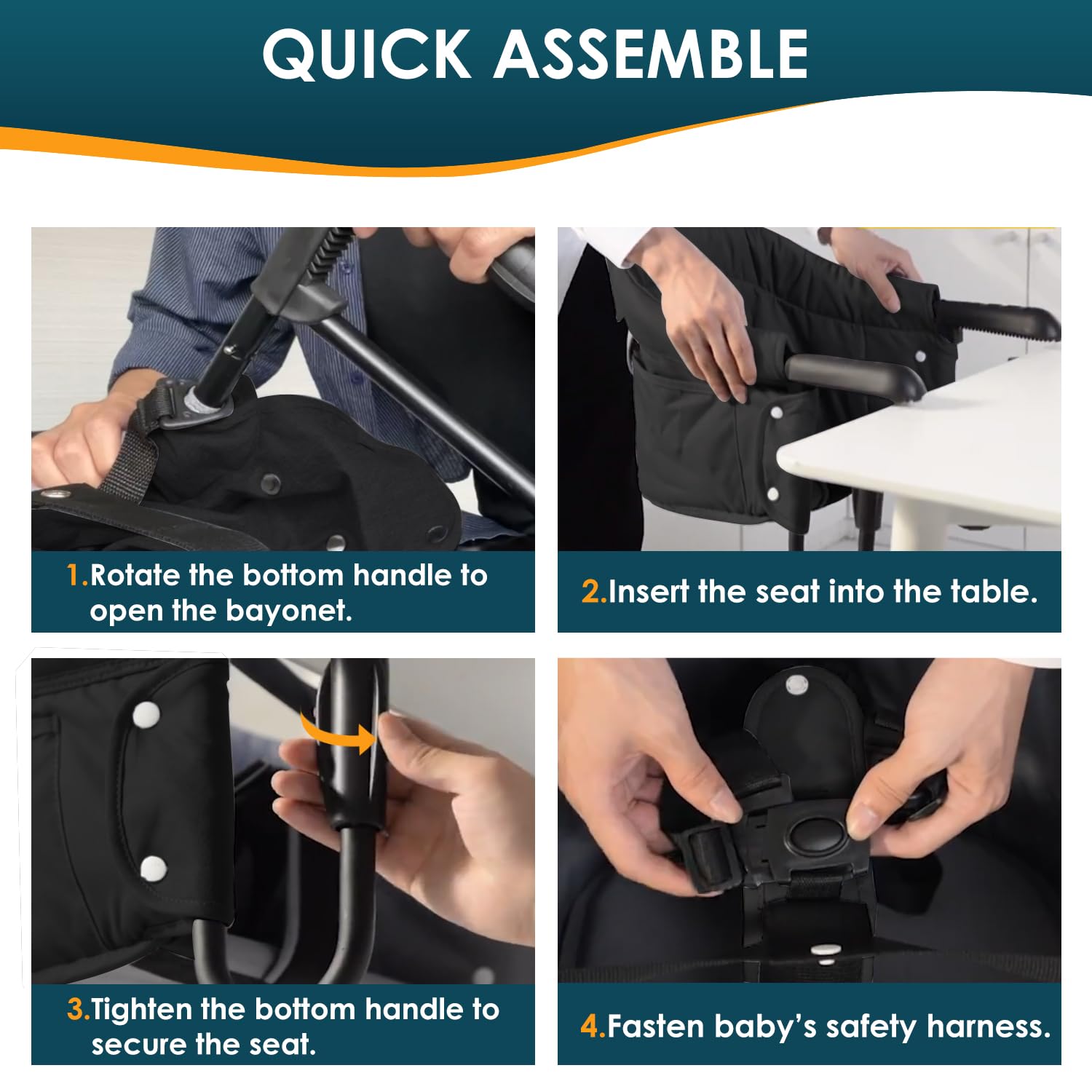 QUICK ASSEMBLE

1.Rotate the bottom handle to open the bayonet.

2.Insert the seat into the table.

3.Tighten the bottom handle to secure the seat.

4.Fasten baby's safety harness.