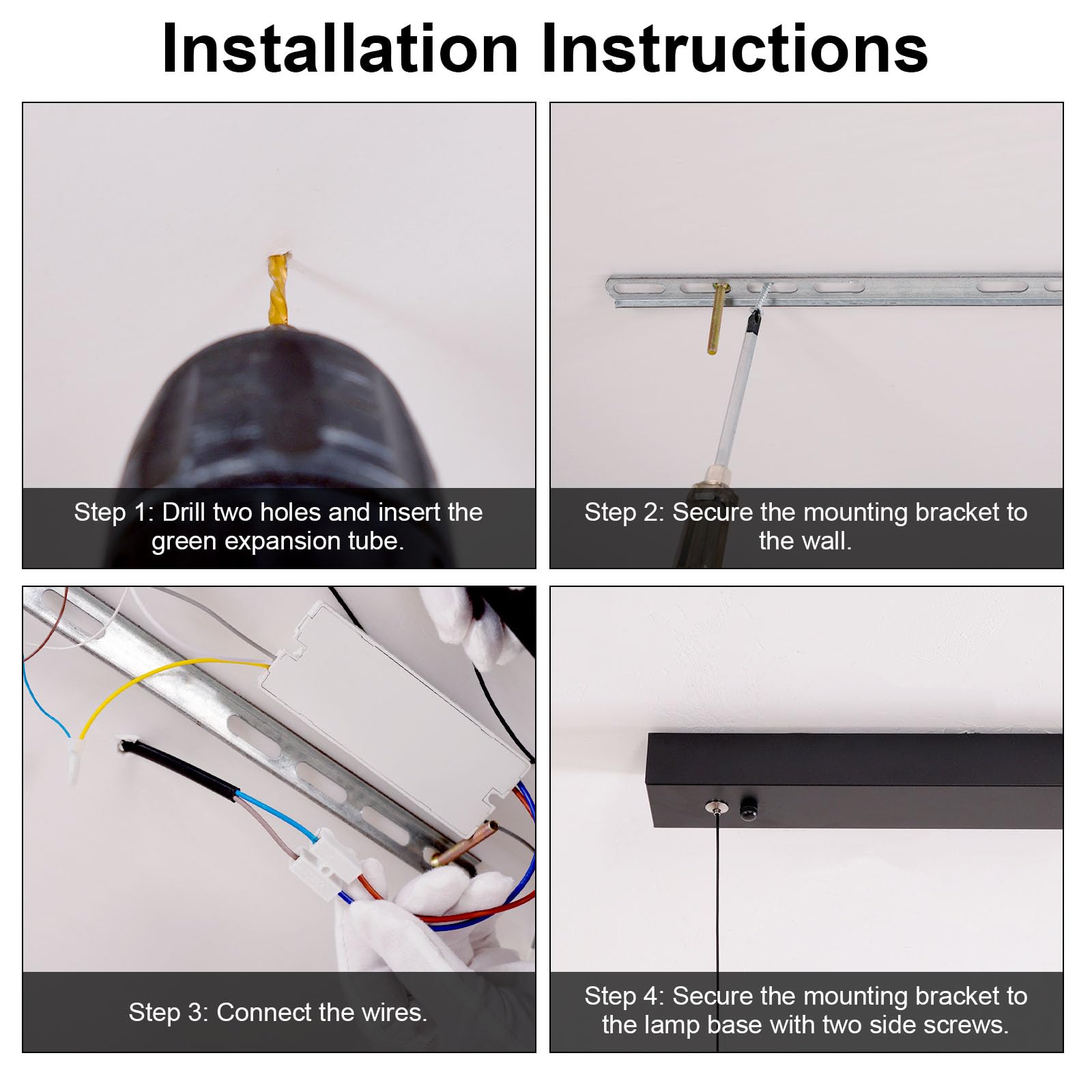 Installation Instructions

Step 1: Drill two holes and insert the green expansion tube.

Step 2: Secure the mounting bracket to the wall.

Step 3: Connect the wires.

Step 4: Secure the mounting bracket to the lamp base with two side screws.