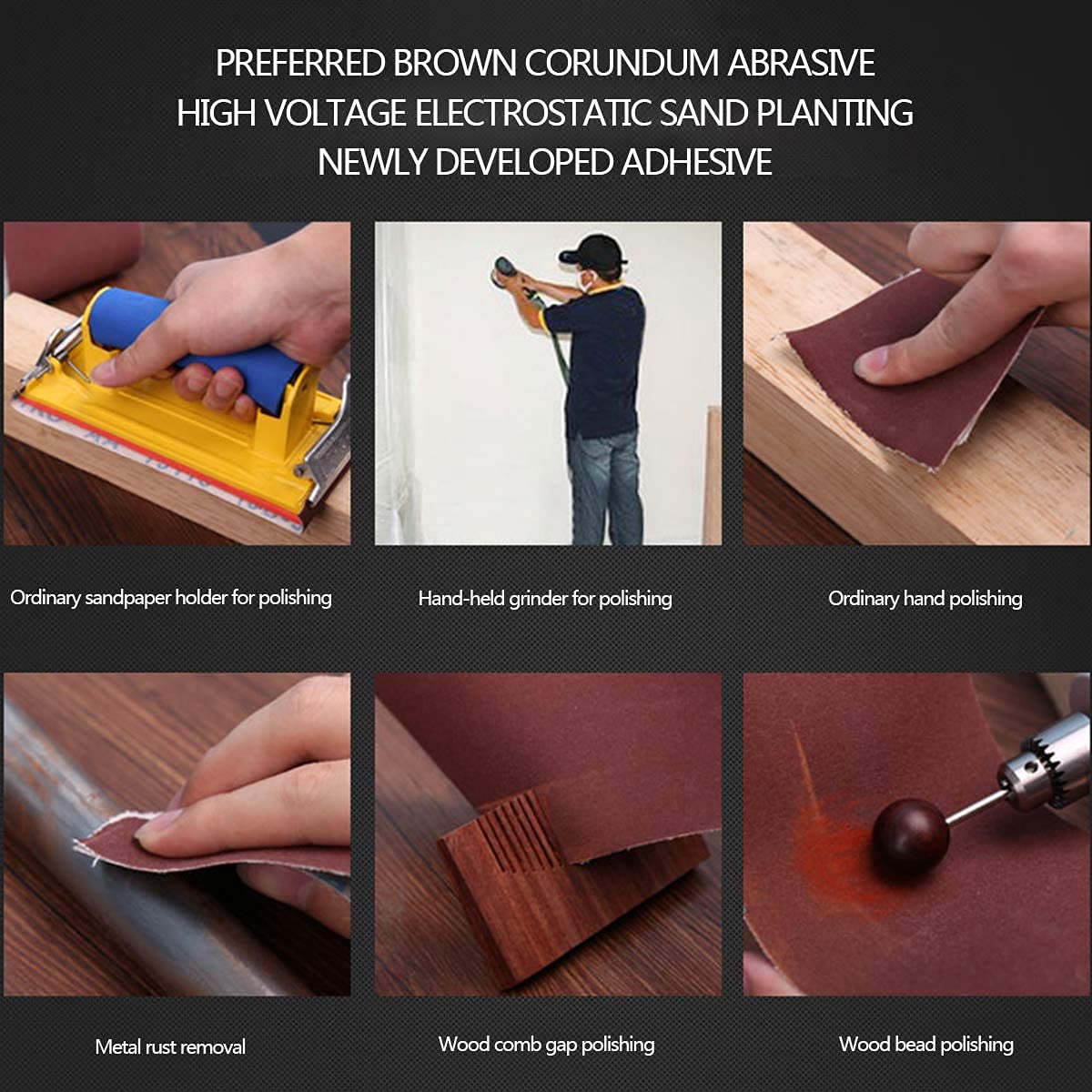 PREFERRED BROWN CORUNDUM ABRASIVE
HIGH VOLTAGE ELECTROSTATIC SAND PLANTING
NEWLY DEVELOPED ADHESIVE

Ordinary sandpaper holder for polishing

Hand-held grinder for polishing

Ordinary hand polishing

Metal rust removal

Wood comb gap polishing

Wood bead polishing