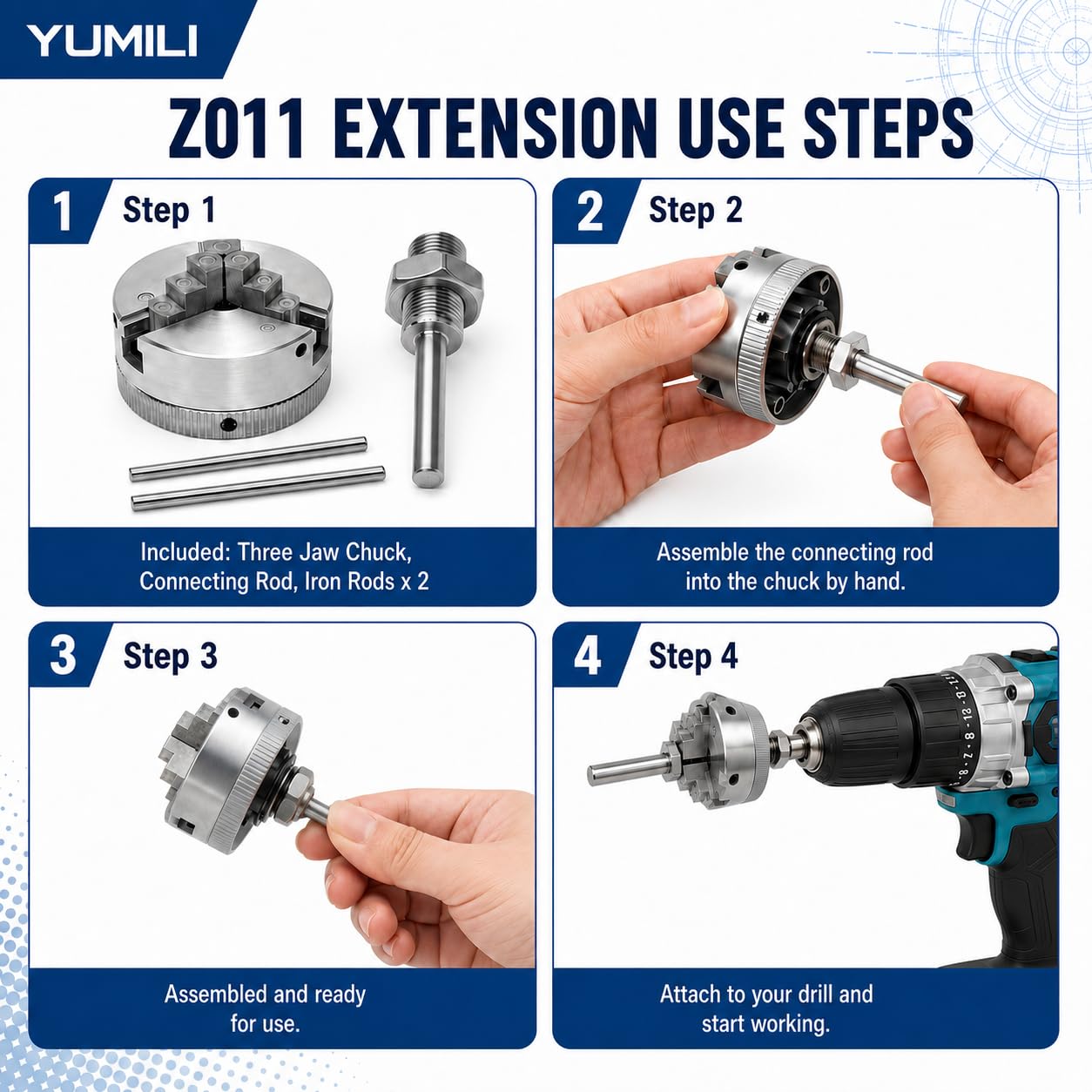 YUMILI

Z011 EXTENSION USE STEPS

1 Step 1

Included: Three Jaw Chuck, Connecting Rod, Iron Rods x 2

2 Step 2

Assemble the connecting rod into the chuck by hand.

3 Step 3

Assembled and ready for use.

4 Step 4

Attach to your drill and start working.