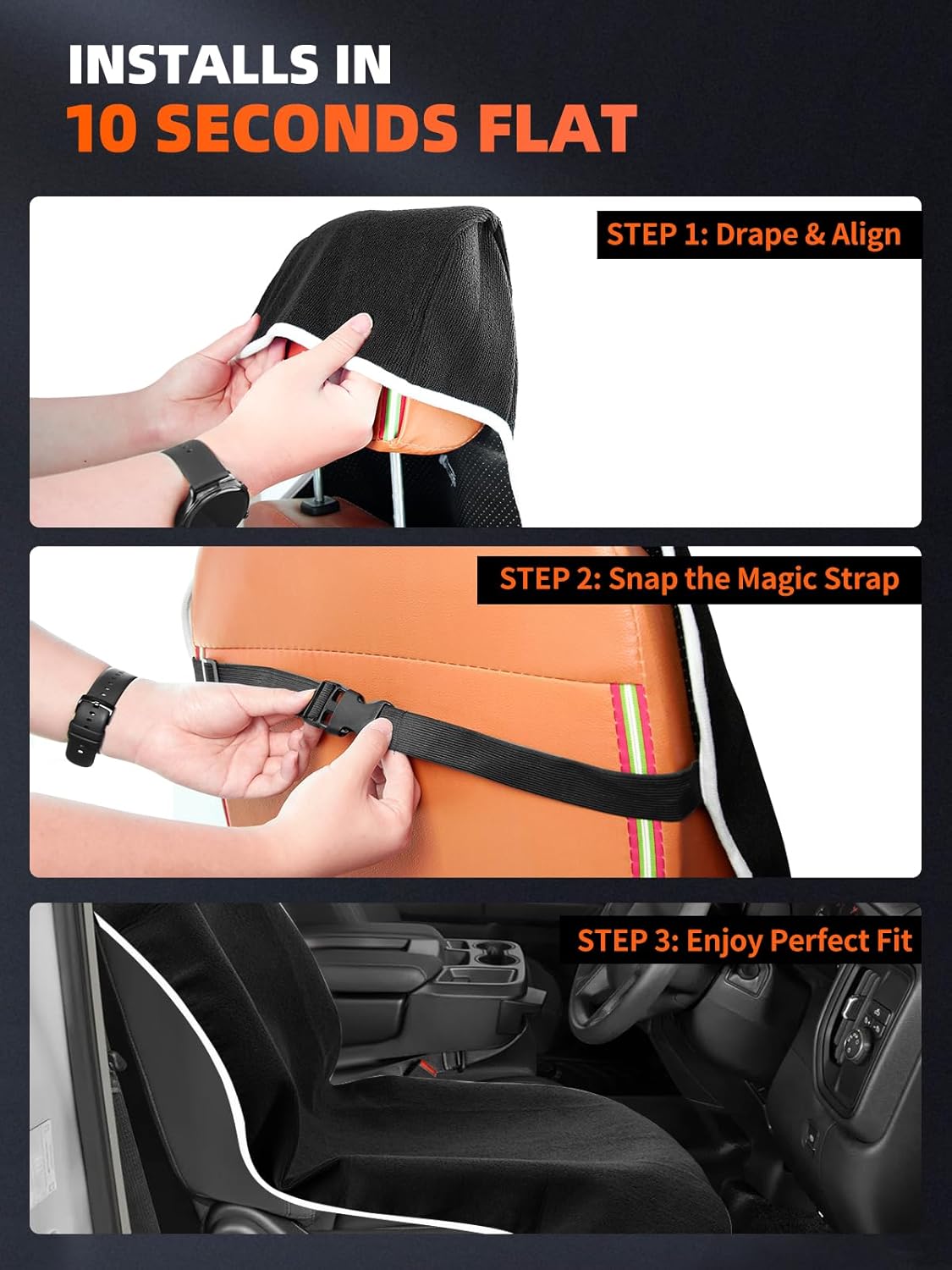 INSTALLS IN
10 SECONDS FLAT

STEP 1: Drape & Align

STEP 2: Snap the Magic Strap

STEP 3: Enjoy Perfect Fit