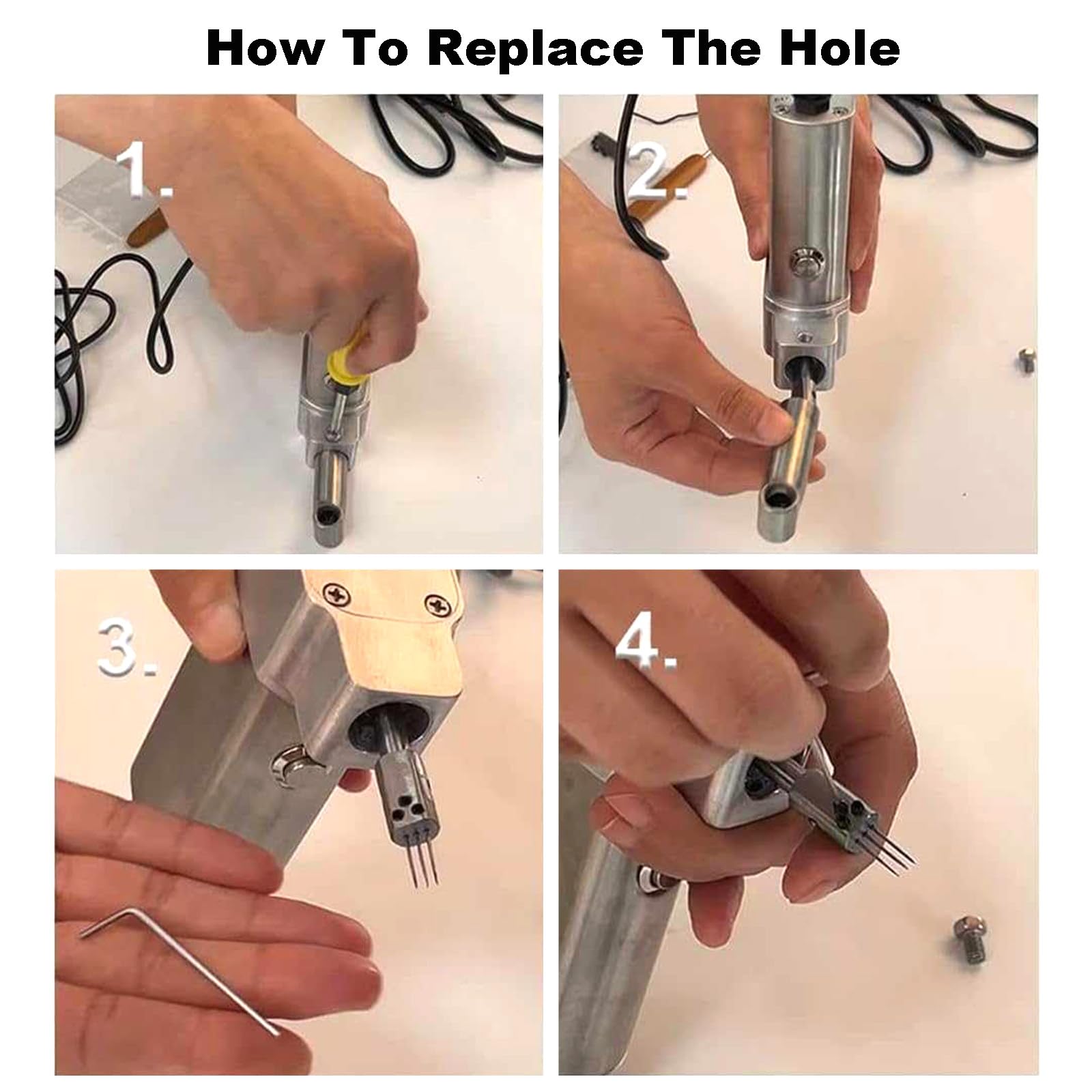 How To Replace The Hole

1.

2.

3.

4.