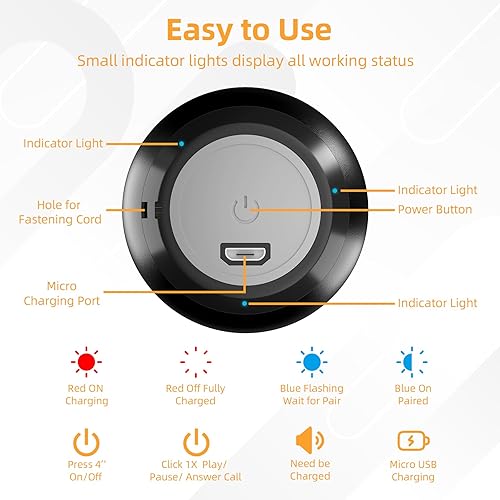 Easy to Use

Small indicator lights display all working status

Indicator Light

Hole for Fastening Cord

Micro Charging Port

Indicator Light

Power Button

Indicator Light

Red ON Charging

Red Off Fully Charged

Blue Flashing Wait for Pair

Blue On Paired

Press 4'' On/Off

Click 1X Play/ Pause/ Answer Call

Need be Charged

Micro USB Charging