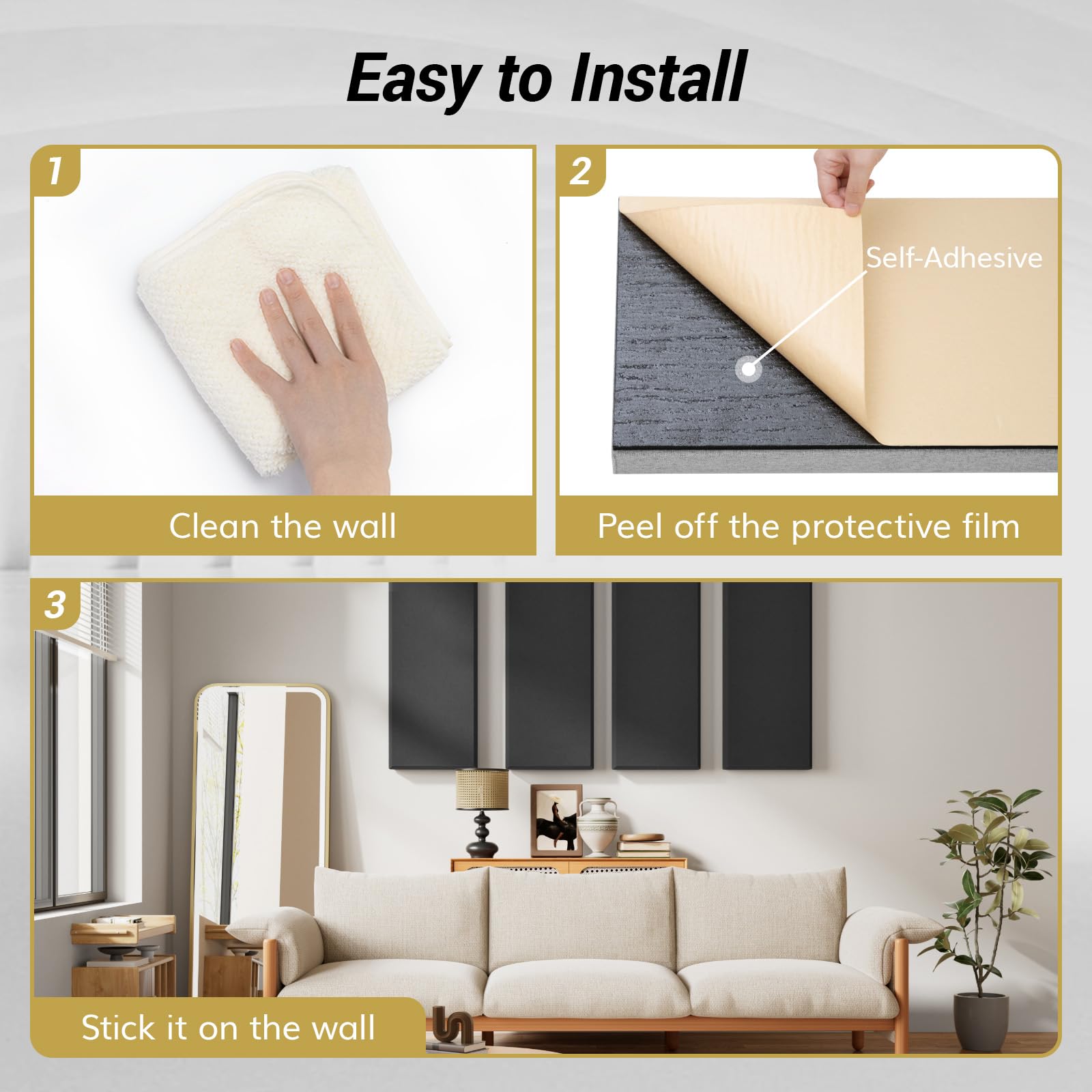 Easy to Install

1

Clean the wall

2

Self-Adhesive

Peel off the protective film

3

Stick it on the wall