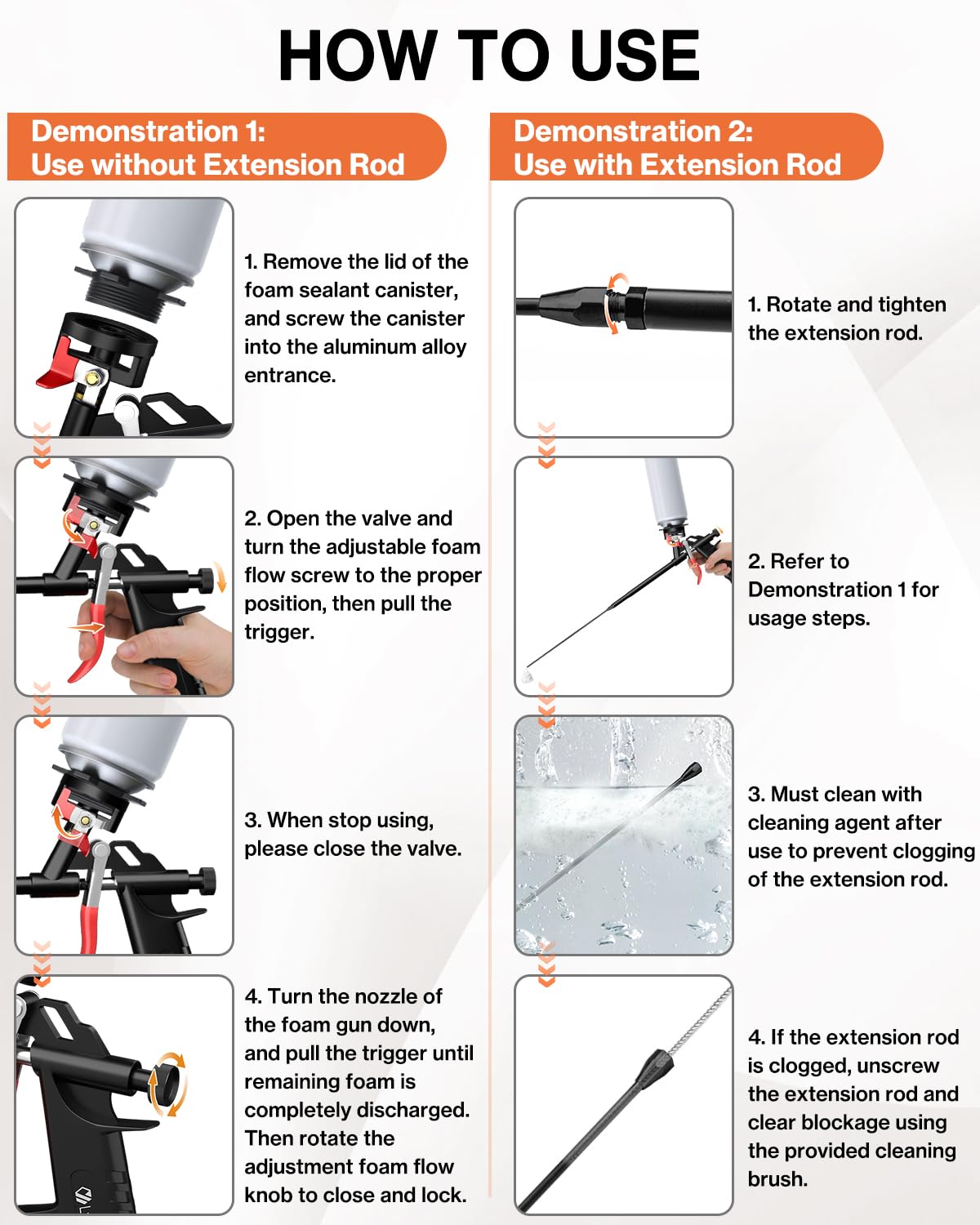 HOW TO USE

Demonstration 1:
Use without Extension Rod

1. Remove the lid of the foam sealant canister, and screw the canister into the aluminum alloy entrance.

2. Open the valve and turn the adjustable foam flow screw to the proper position, then pull the trigger.

3. When stop using, please close the valve.

4. Turn the nozzle of the foam gun down, and pull the trigger until remaining foam is completely discharged. Then rotate the adjustment foam flow knob to close and lock.

Demonstration 2:
Use with Extension Rod

1. Rotate and tighten the extension rod.

2. Refer to Demonstration 1 for usage steps.

3. Must clean with cleaning agent after use to prevent clogging of the extension rod.

4. If the extension rod is clogged, unscrew the extension rod and clear blockage using the provided cleaning brush.