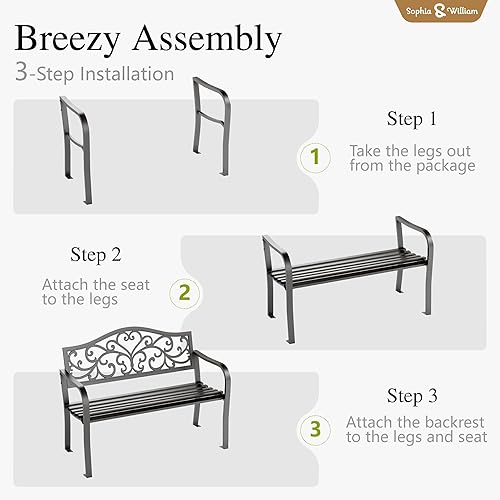 Sophia & William

Breezy Assembly

3-Step Installation

Step 1

1

Take the legs out from the package

Step 2

Attach the seat to the legs

2

Step 3

3

Attach the backrest to the legs and seat