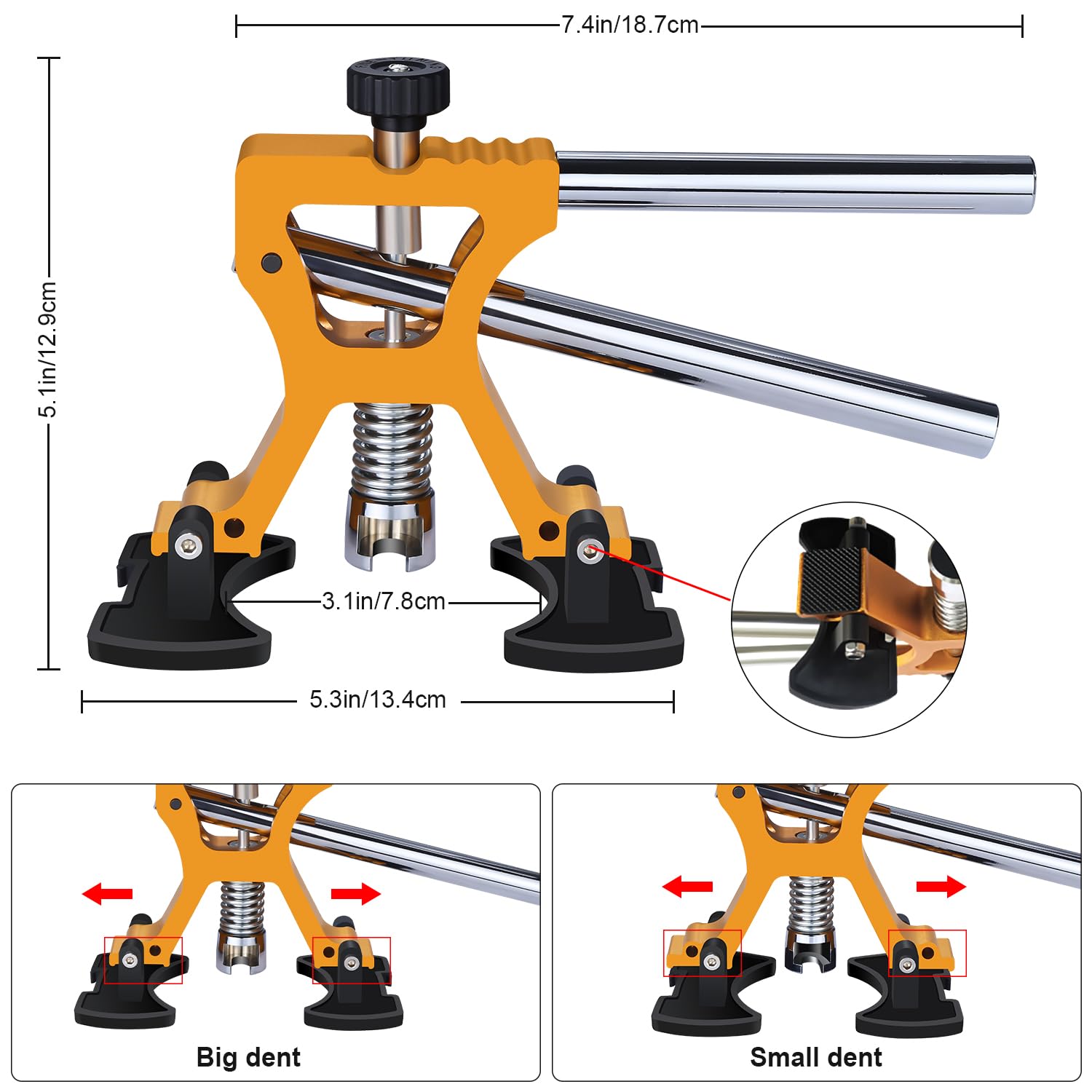 7.4in/18.7cm

5.1in/12.9cm

3.1in/7.8cm

5.3in/13.4cm

Big dent

Small dent