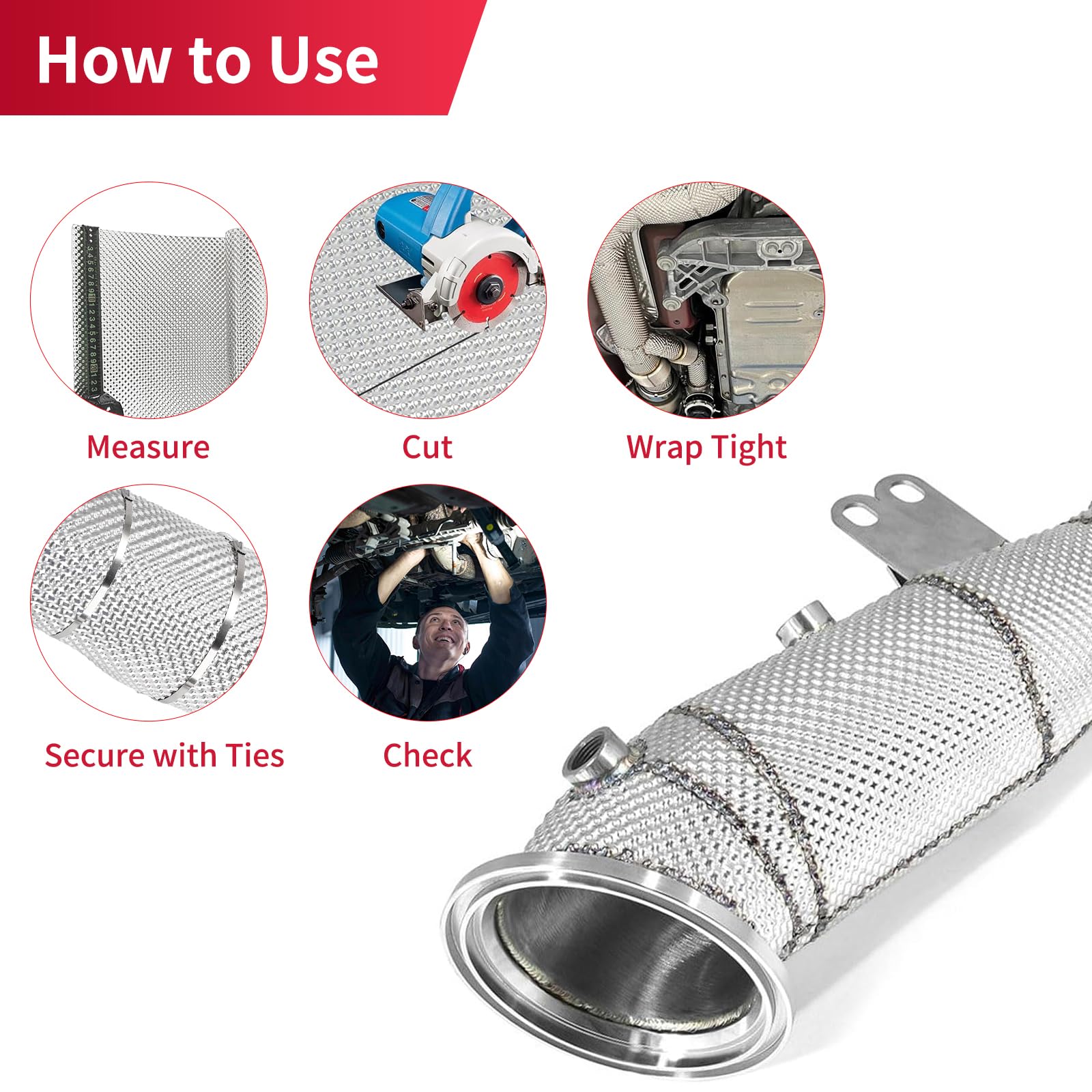 How to Use

Measure

Cut

Wrap Tight

Secure with Ties

Check