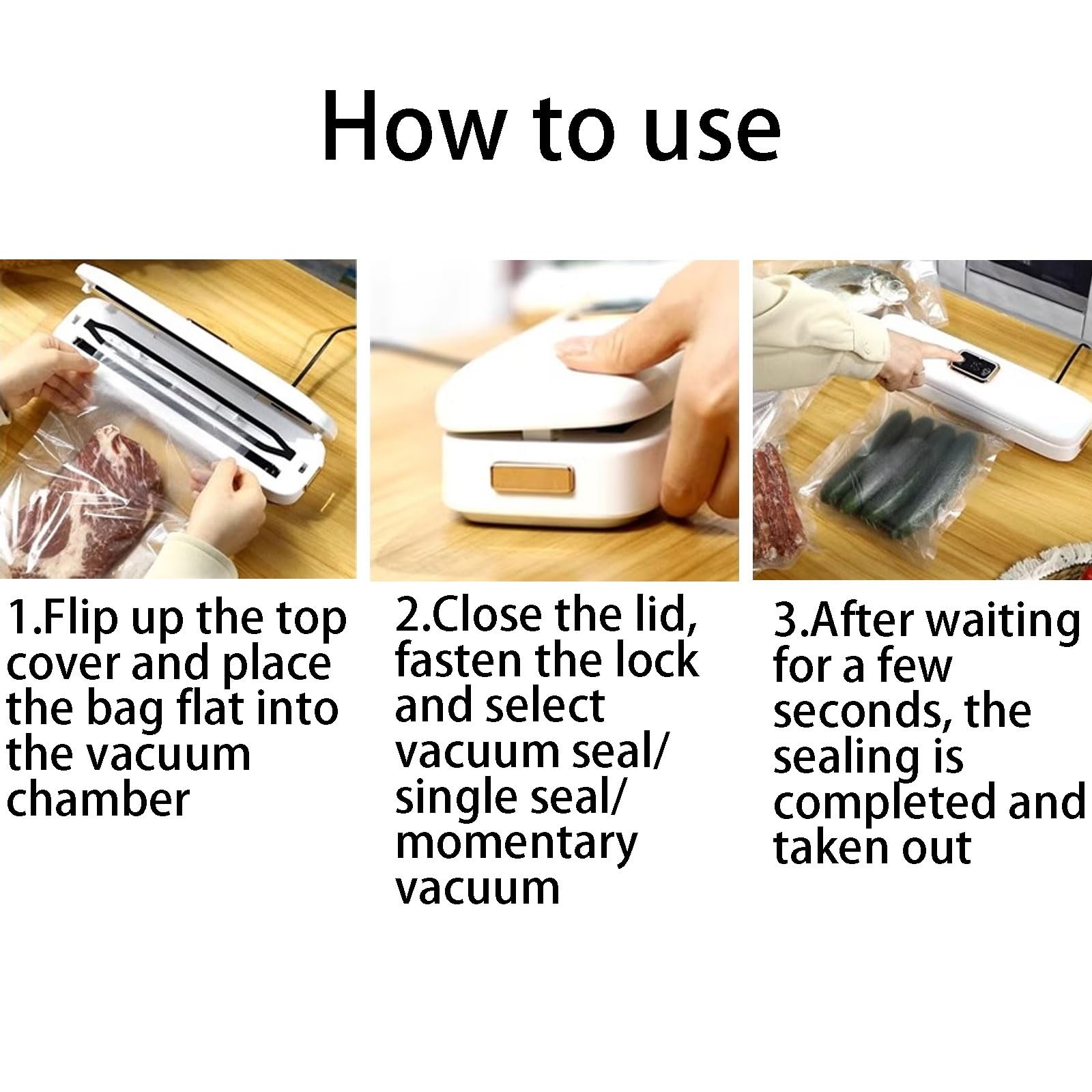 How to use

1.Flip up the top cover and place the bag flat into the vacuum chamber

2.Close the lid, fasten the lock and select vacuum seal/ single seal/ momentary vacuum

3.After waiting for a few seconds, the sealing is completed and taken out