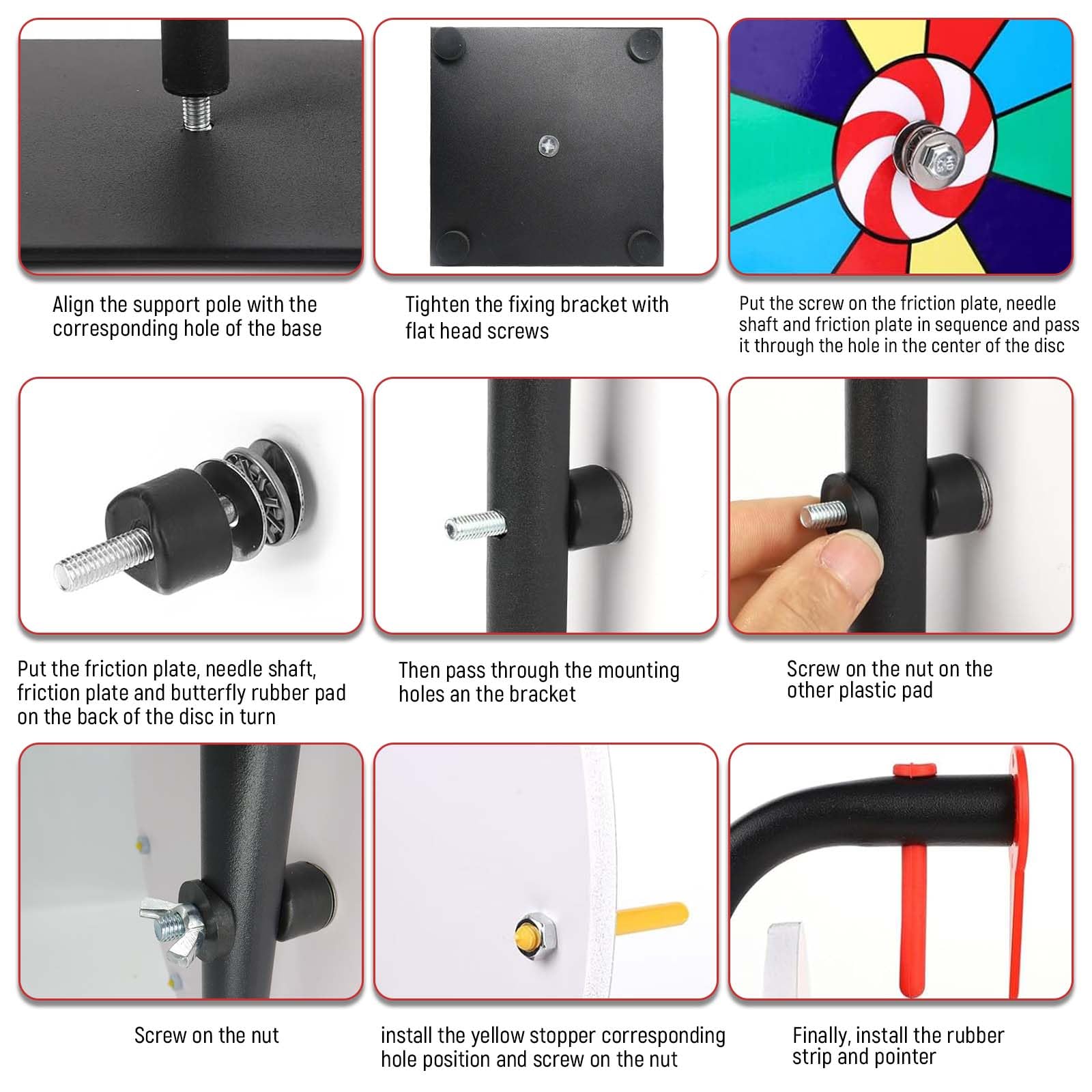 Align the support pole with the corresponding hole of the base

Tighten the fixing bracket with flat head screws

Put the screw on the friction plate, needle shaft and friction plate in sequence and pass it through the hole in the center of the disc

Put the friction plate, needle shaft, friction plate and butterfly rubber pad on the back of the disc in turn

Then pass through the mounting holes an the bracket

Screw on the nut on the other plastic pad

Screw on the nut

install the yellow stopper corresponding hole position and screw on the nut

Finally, install the rubber strip and pointer