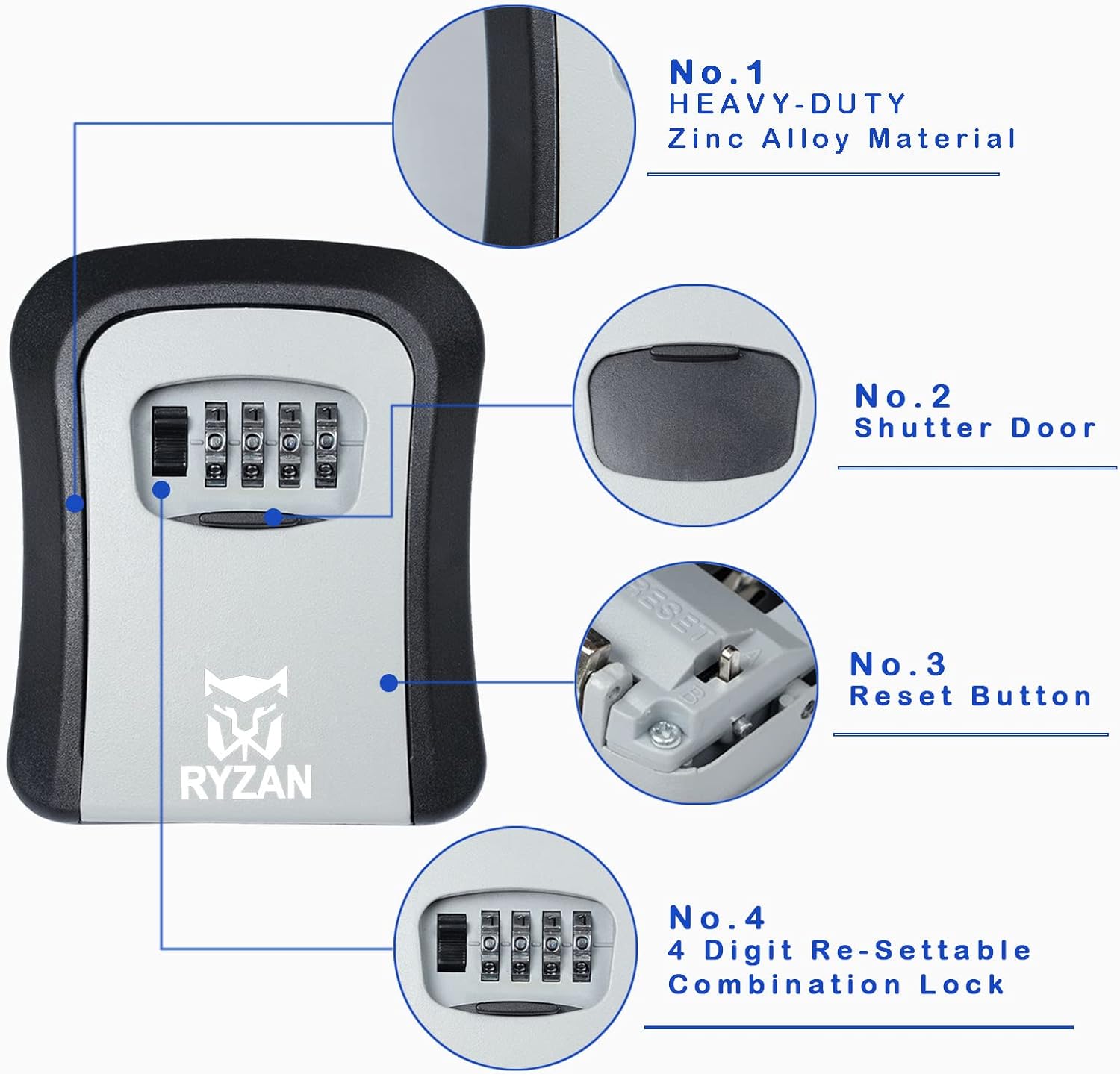 No.1
HEAVY-DUTY
Zinc Alloy Material

No.2
Shutter Door

No.3
Reset Button

No.4
4 Digit Re-Settable
Combination Lock

RYZAN

RESET
A
B