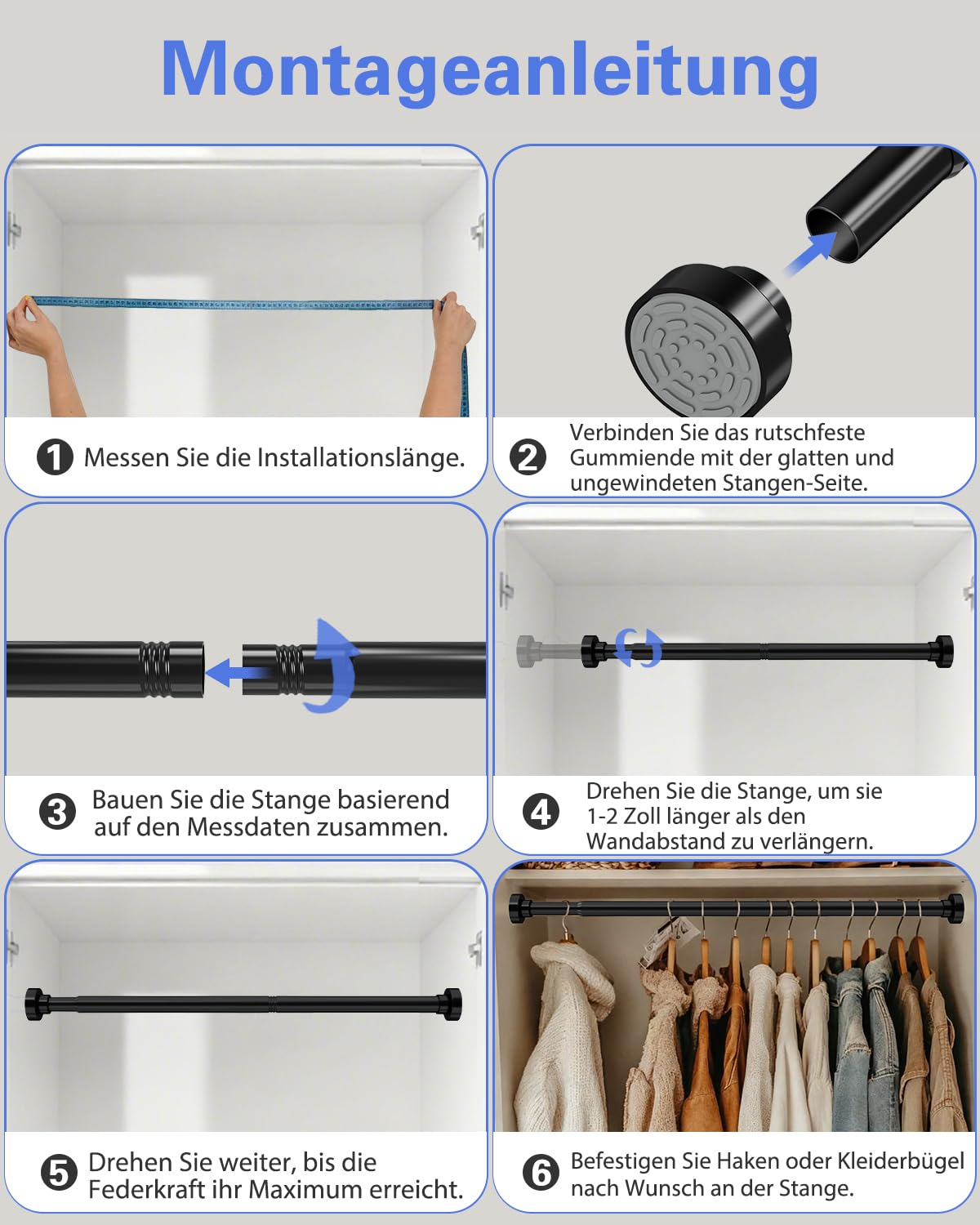 Montageanleitung

1 Messen Sie die Installationslänge.

2 Verbinden Sie das rutschfeste Gummiende mit der glatten und ungewindeten Stangen-Seite.

3 Bauen Sie die Stange basierend auf den Messdaten zusammen.

4 Drehen Sie die Stange, um sie 1-2 Zoll länger als den Wandabstand zu verlängern.

5 Drehen Sie weiter, bis die Federkraft ihr Maximum erreicht.

6 Befestigen Sie Haken oder Kleiderbügel nach Wunsch an der Stange.