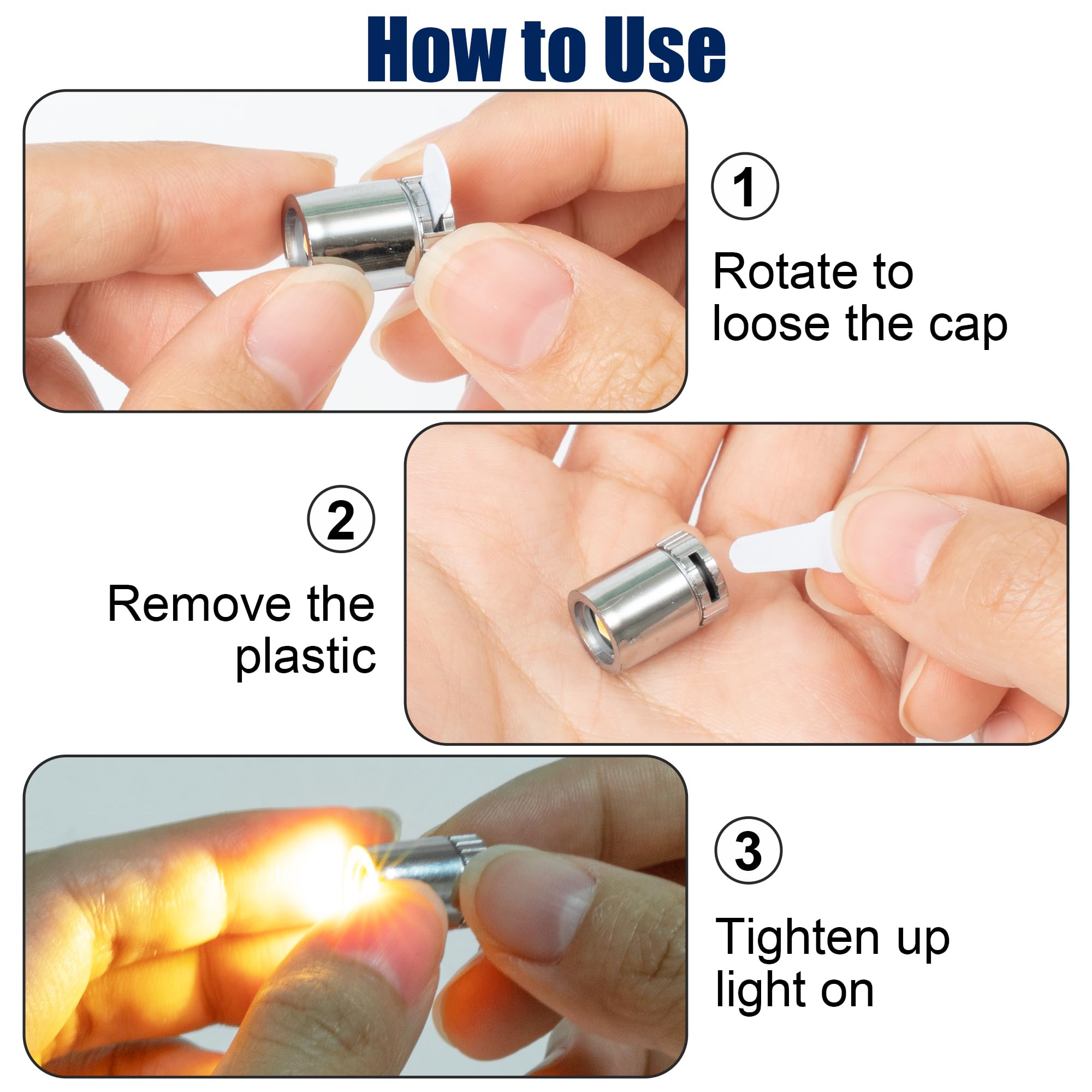 How to Use

1

Rotate to loose the cap

2

Remove the plastic

3

Tighten up light on