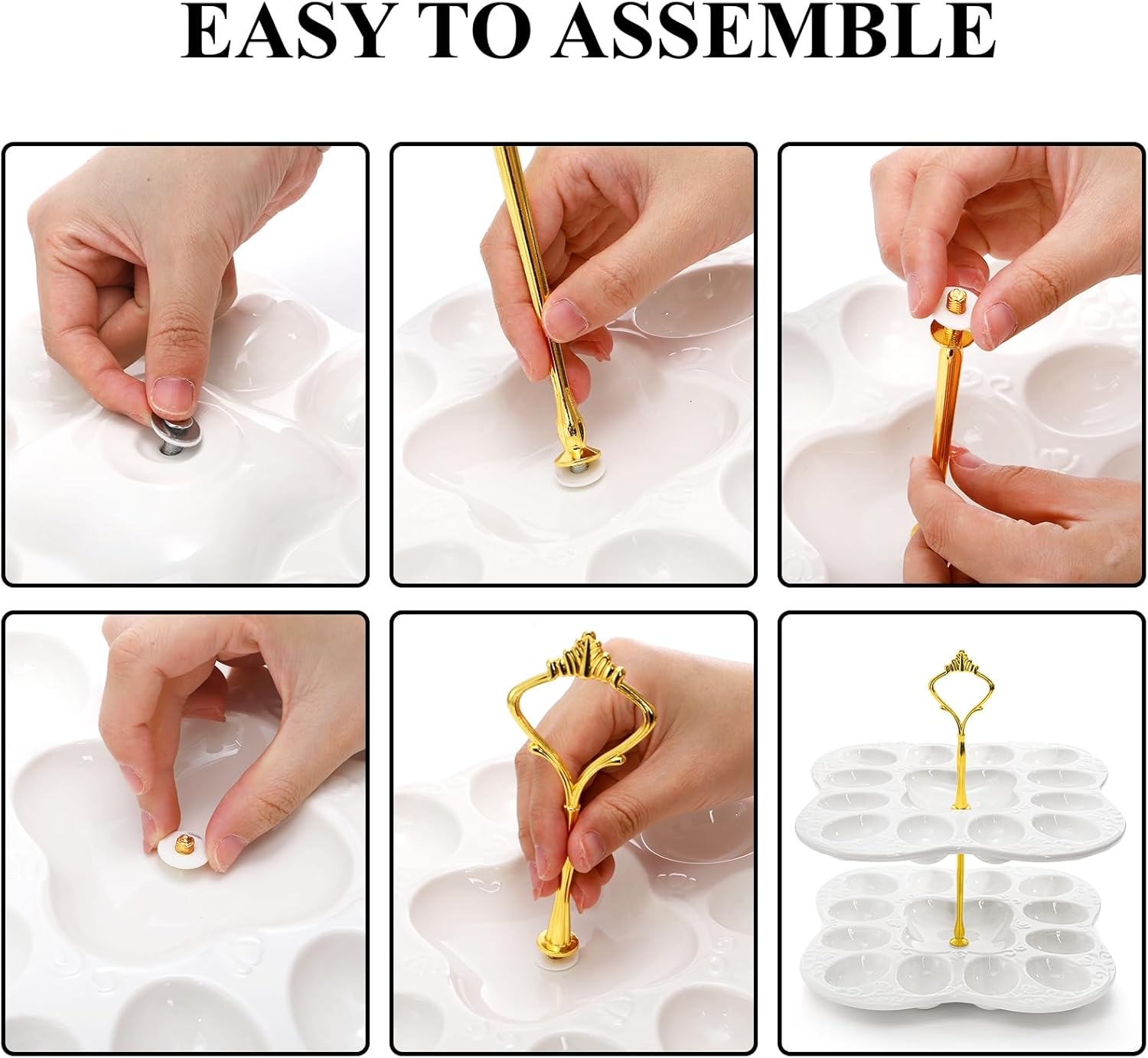 EASY TO ASSEMBLE